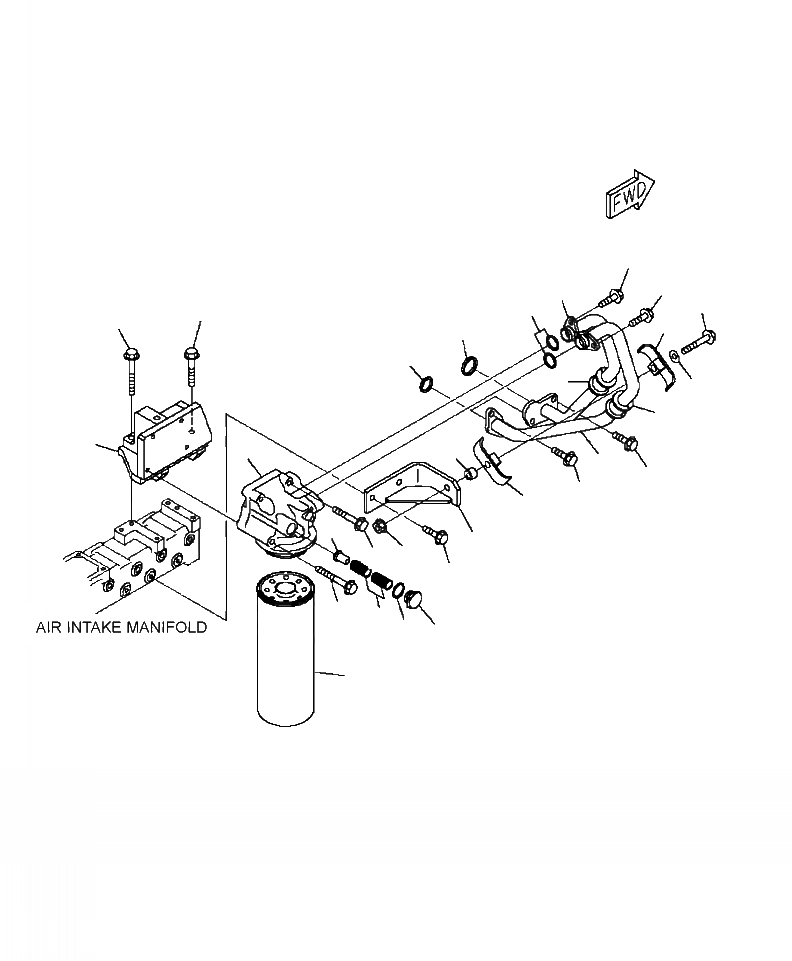 FWD

AIR INTAKE MANIFOLD