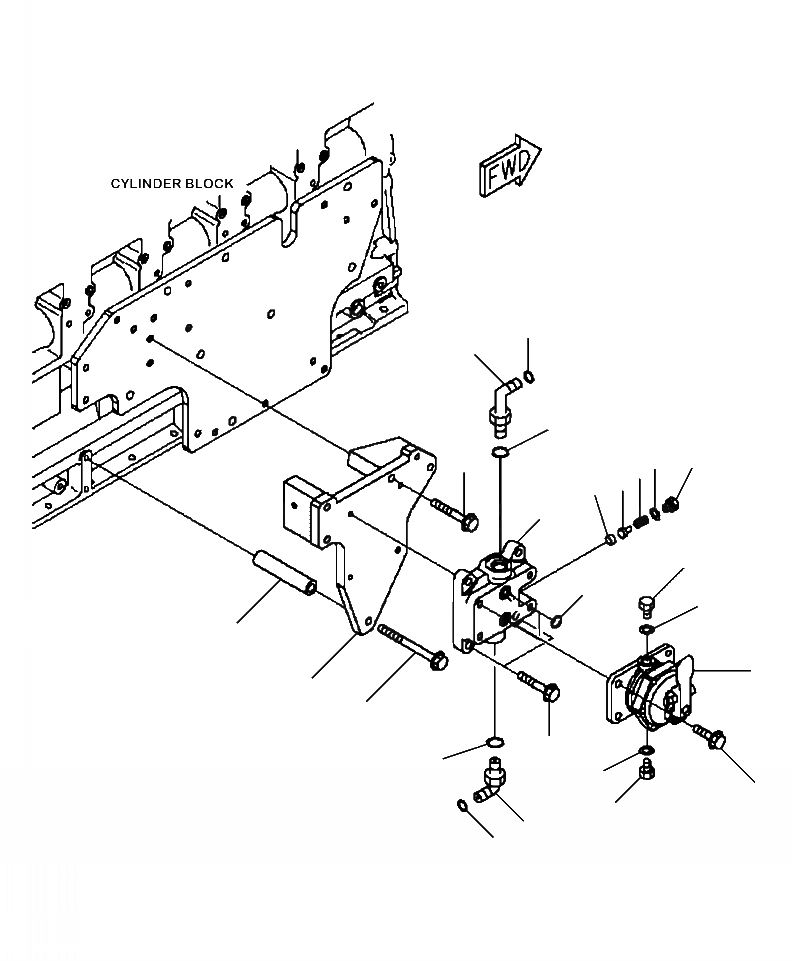 CYLINDER BLOCK
FWD