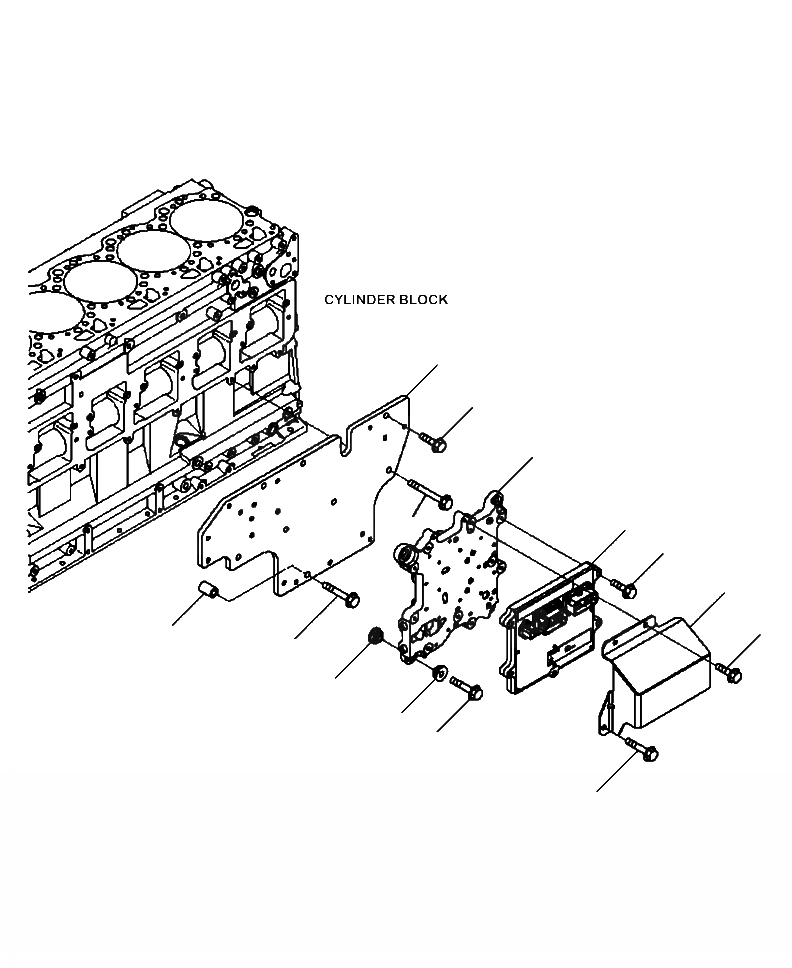 CYLINDER BLOCK