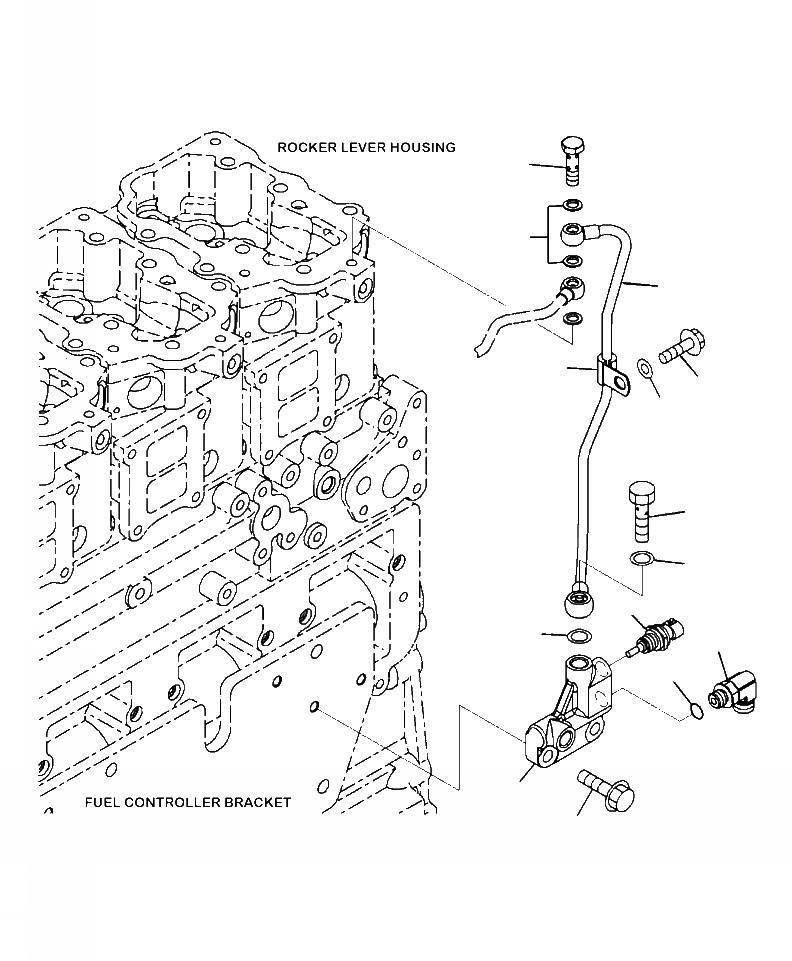 ROCKER LEVER HOUSING

FUEL CONTROLLER BRACKET