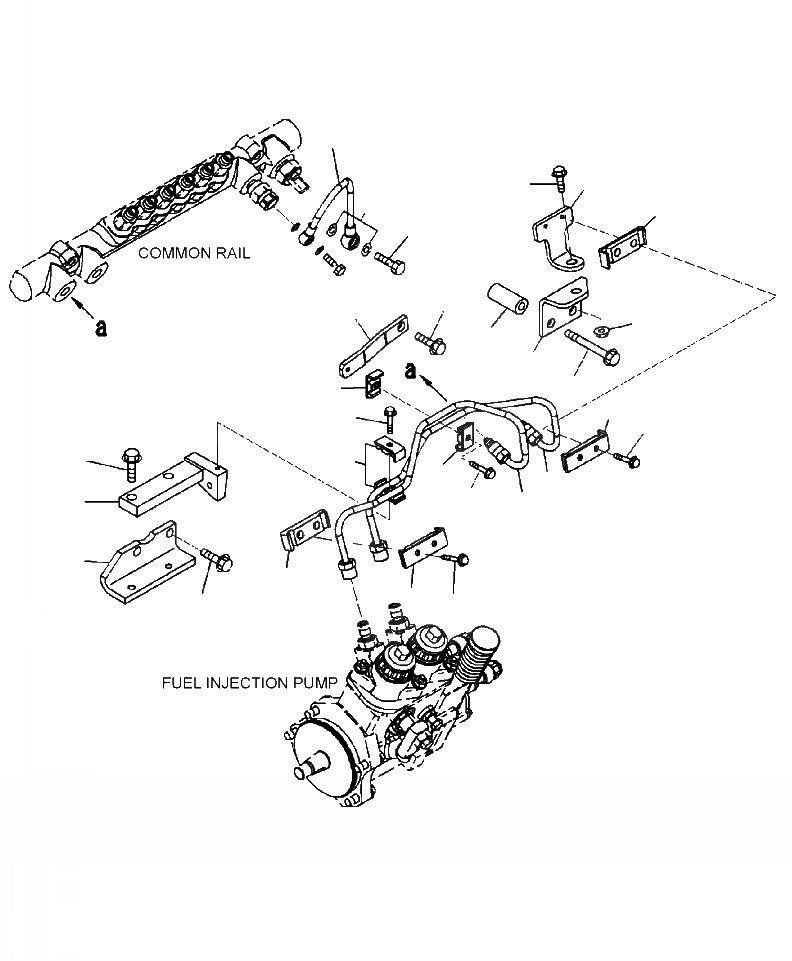 COMMON RAIL

a

a

FUEL INJECTION PUMP