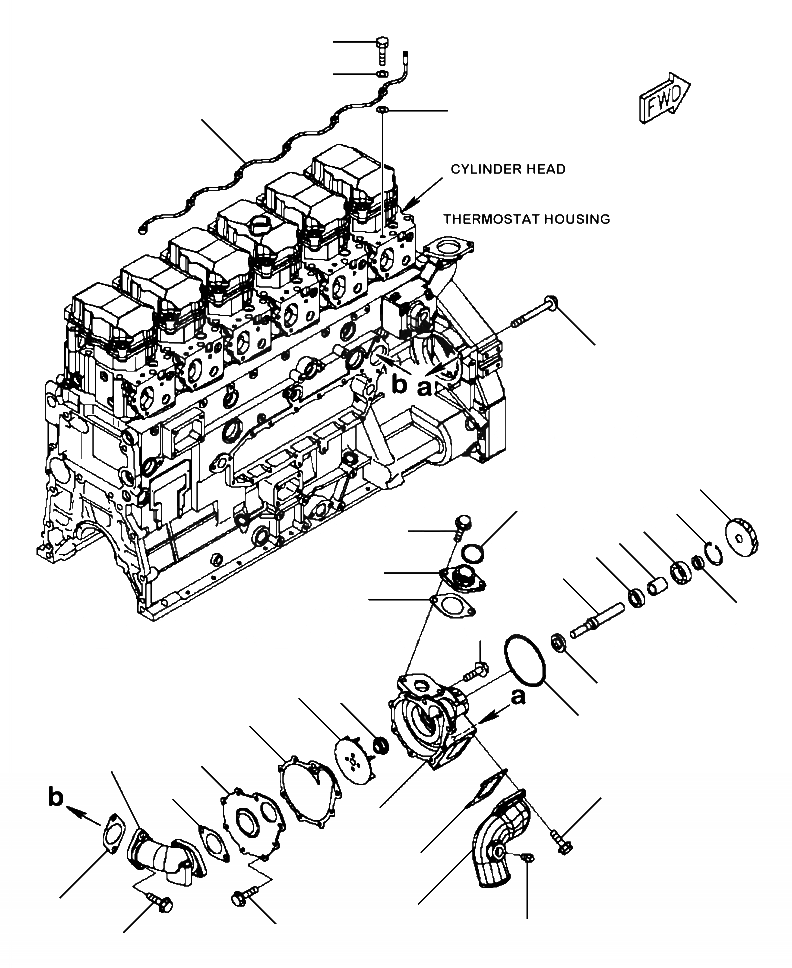 FWD

CYLINDER HEAD

THERMOSTAT HOUSING

b a

a

b