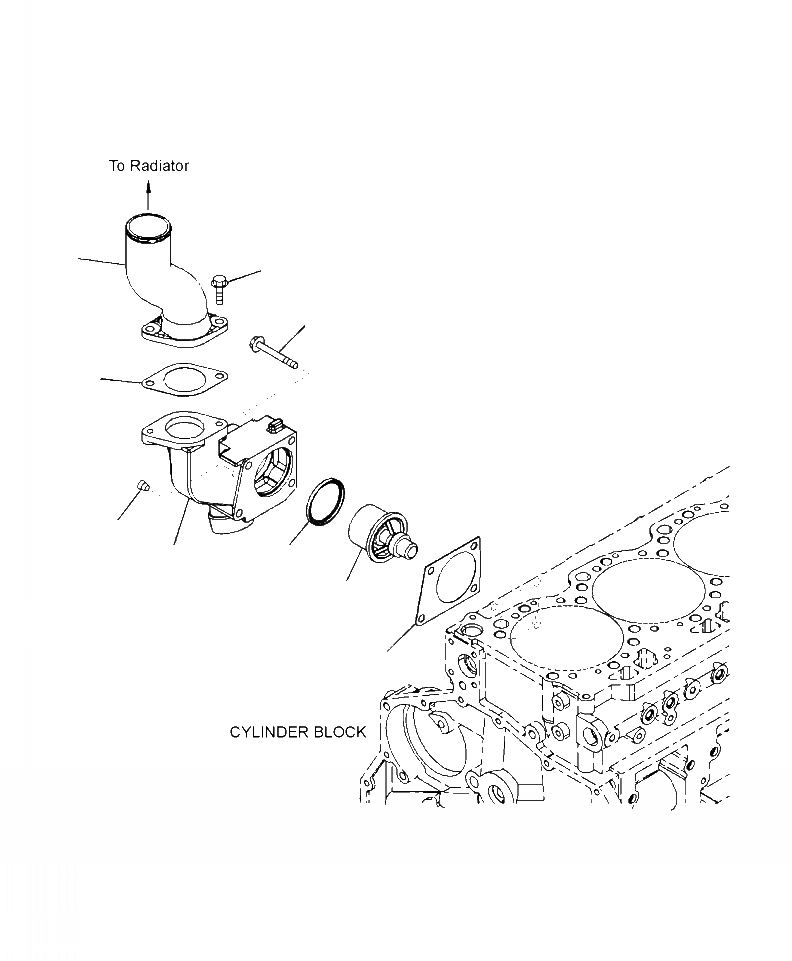 To Radiator

CYLINDER BLOCK