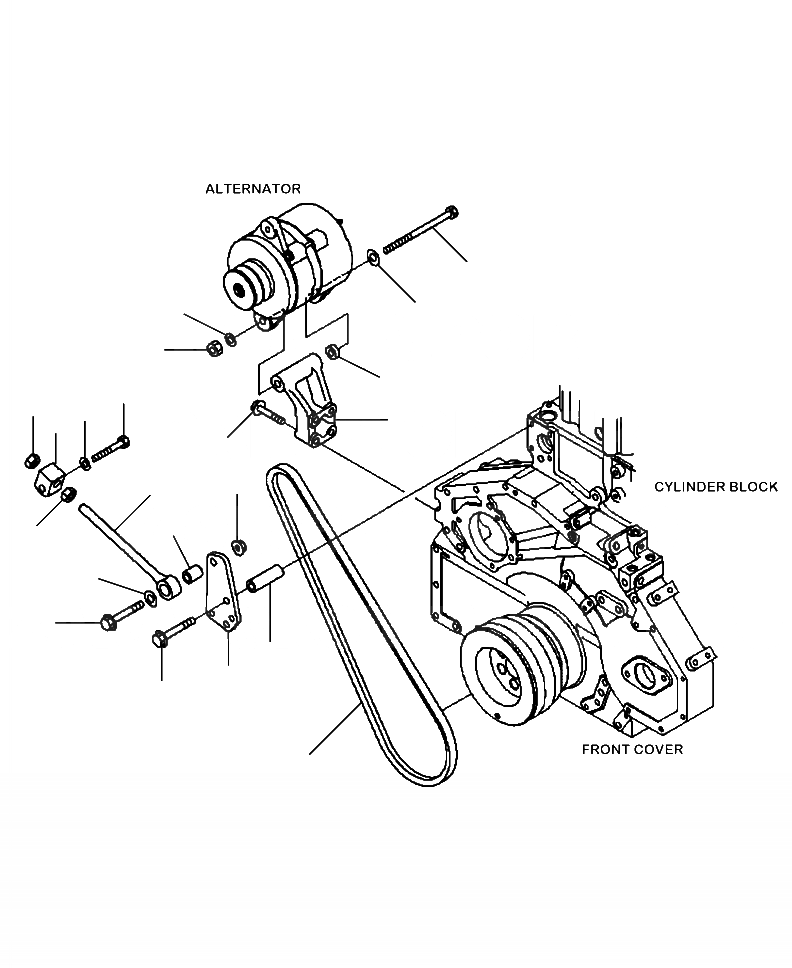 ALTERNATOR

CYLINDER BLOCK

FRONT COVER