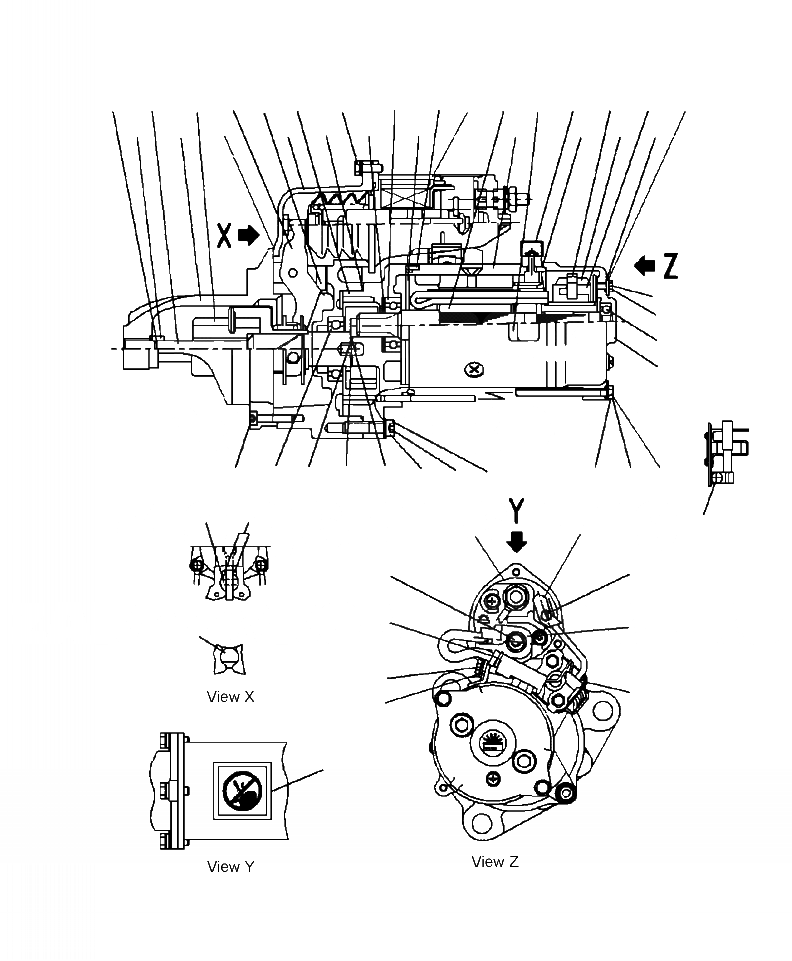 X

Z

Y

View X

View Y

View Z