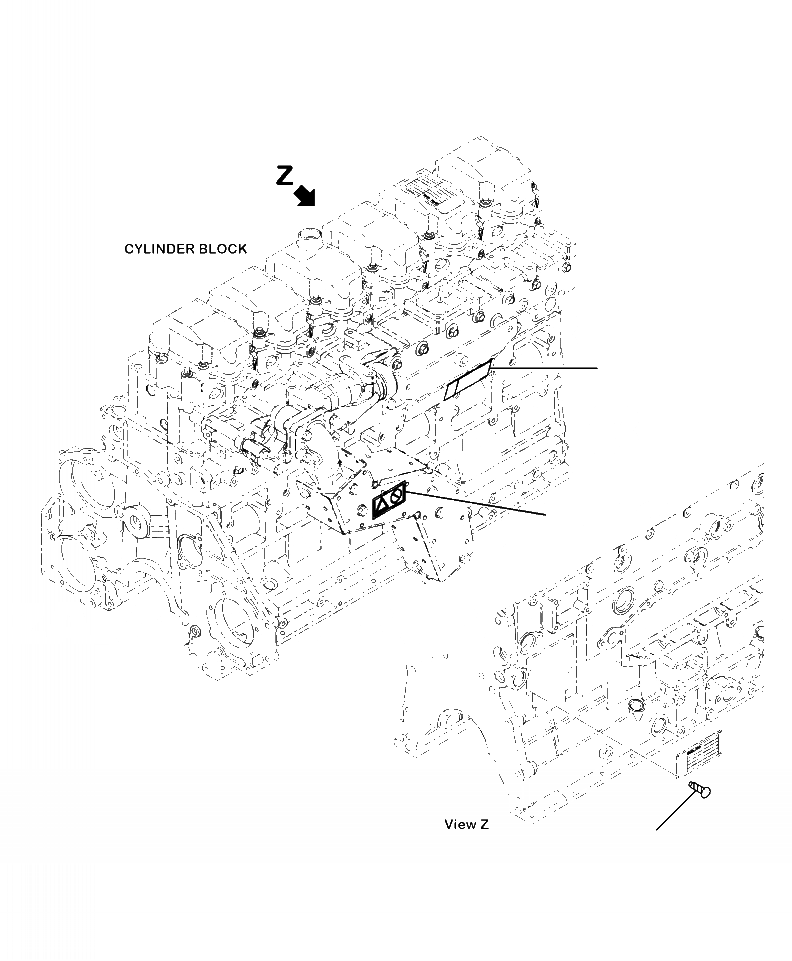 Z

CYLINDER BLOCK

View Z