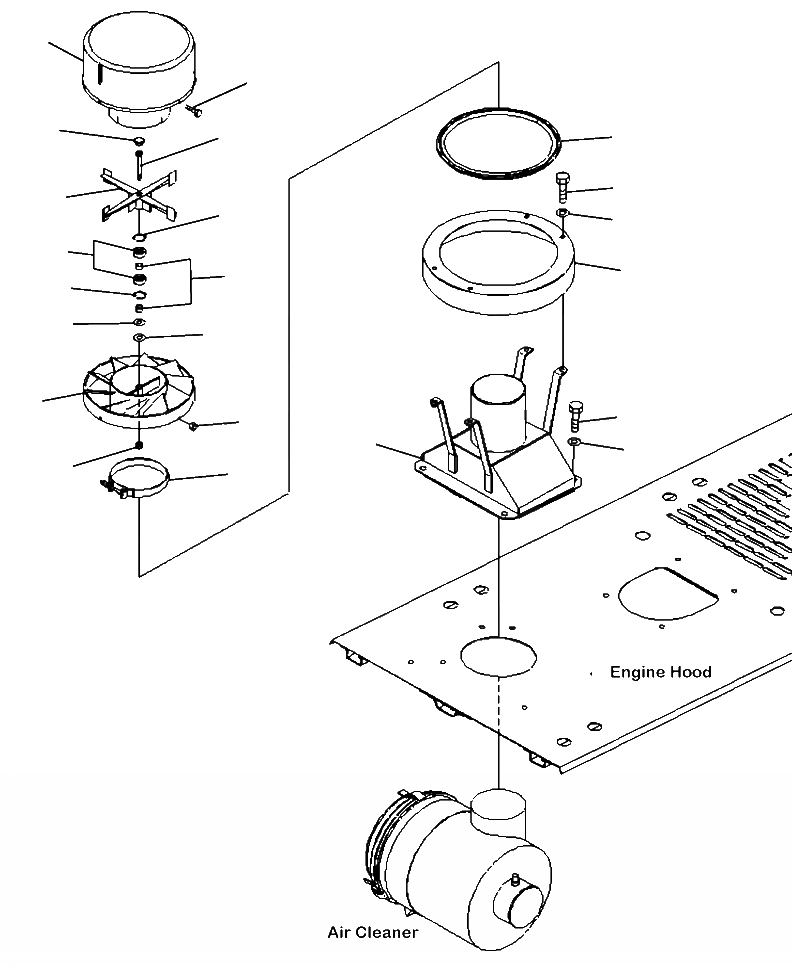 Engine Hood

Air Cleaner