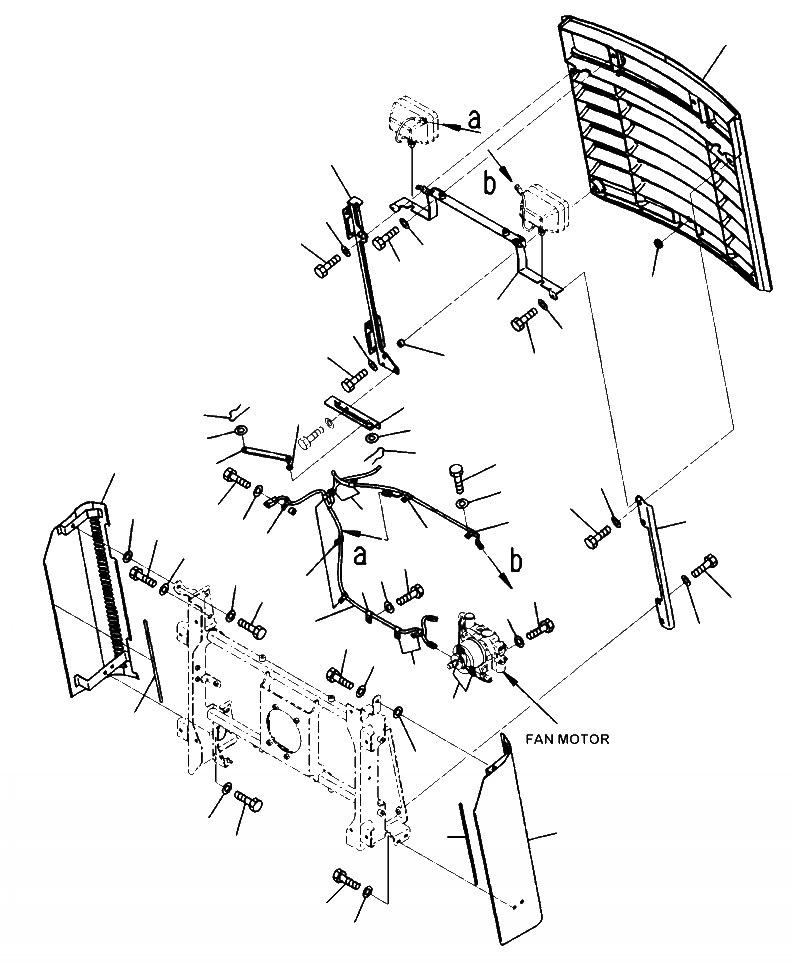 a
b
a
b
FAN MOTOR