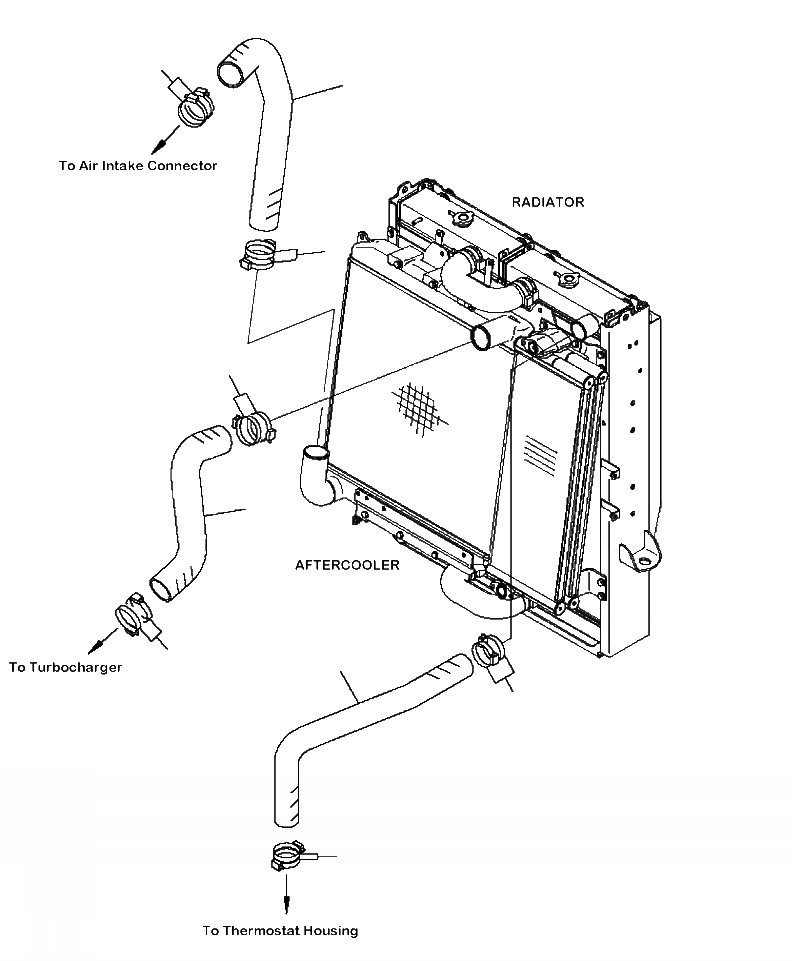 To Air Intake Connector

RADIATOR

AFTERCOOLER

To Turbocharger

To Thermostat Housing