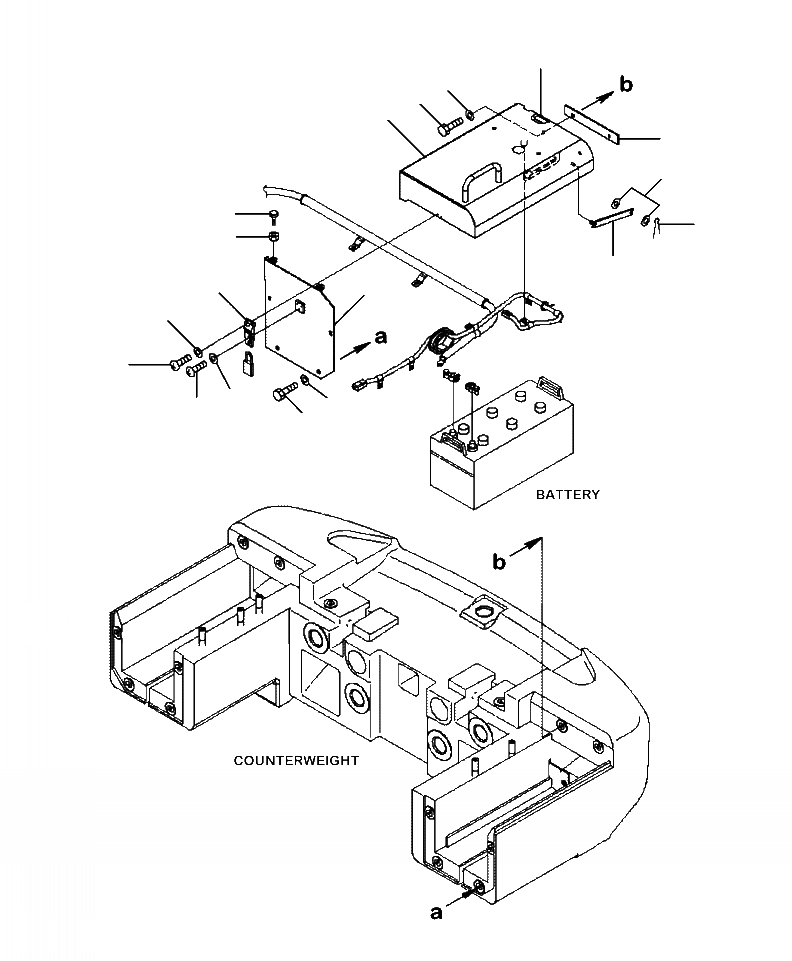 b

a

BATTERY

b

COUNTERWEIGHT

a