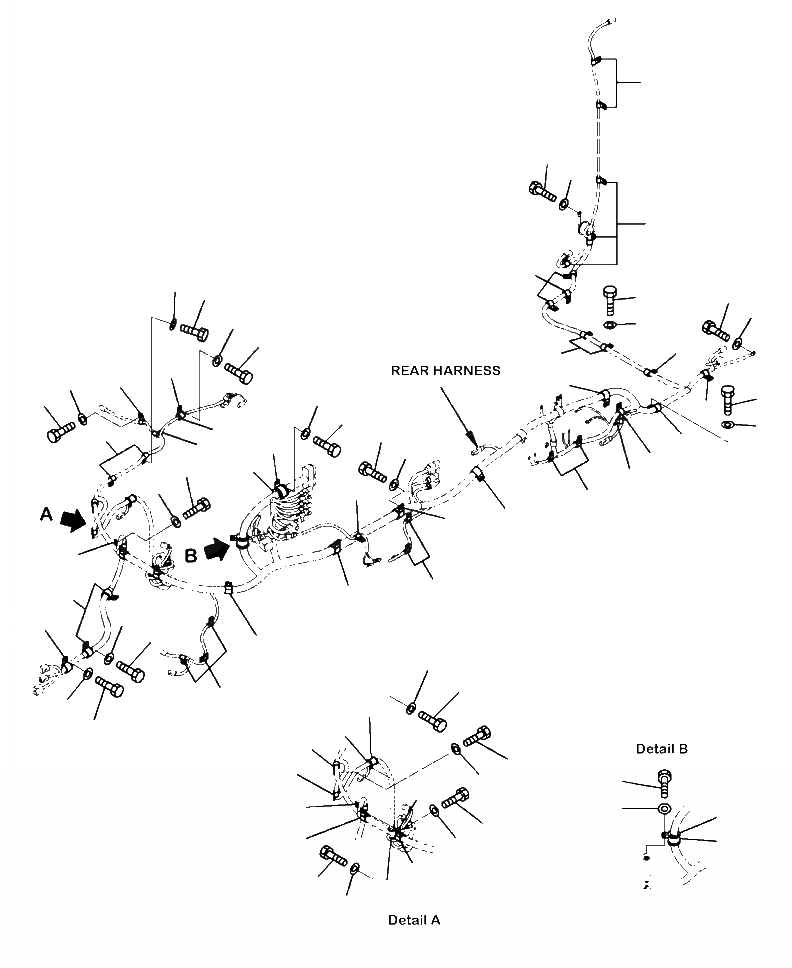 REAR HARNESS

A

B

Detail B

Detail A