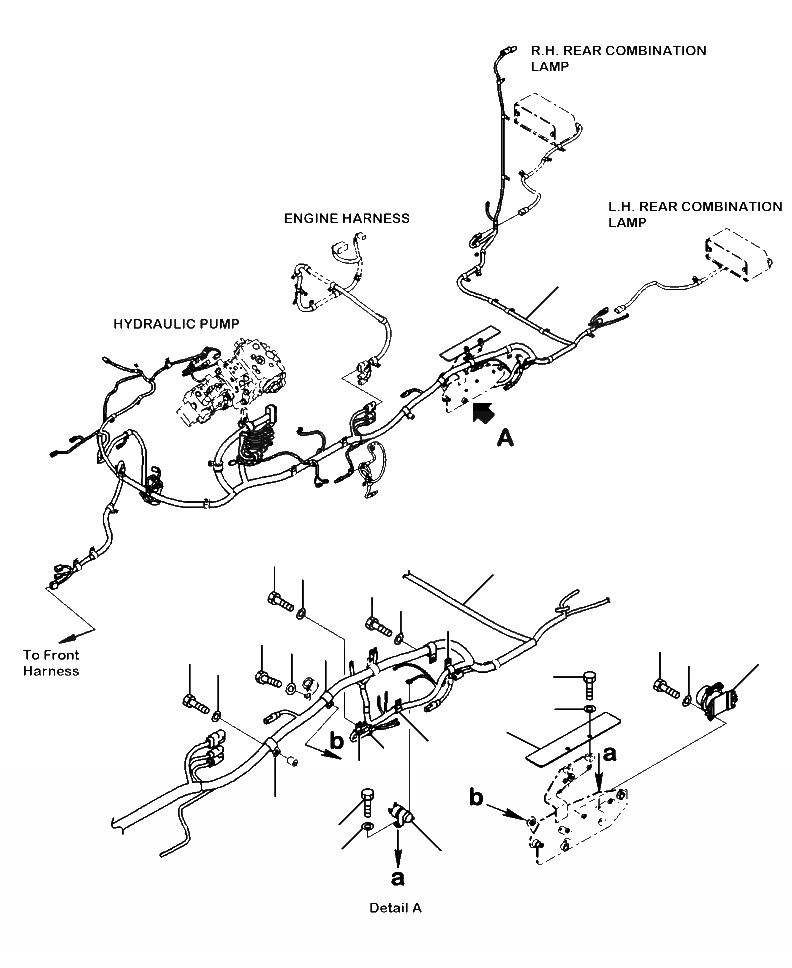 R.H. REAR COMBINATION LAMP

L.H. REAR COMBINATION LAMP

ENGINE HARNESS

HYDRAULIC PUMP

A

To Front Harness

b

a

b

a

Detail A