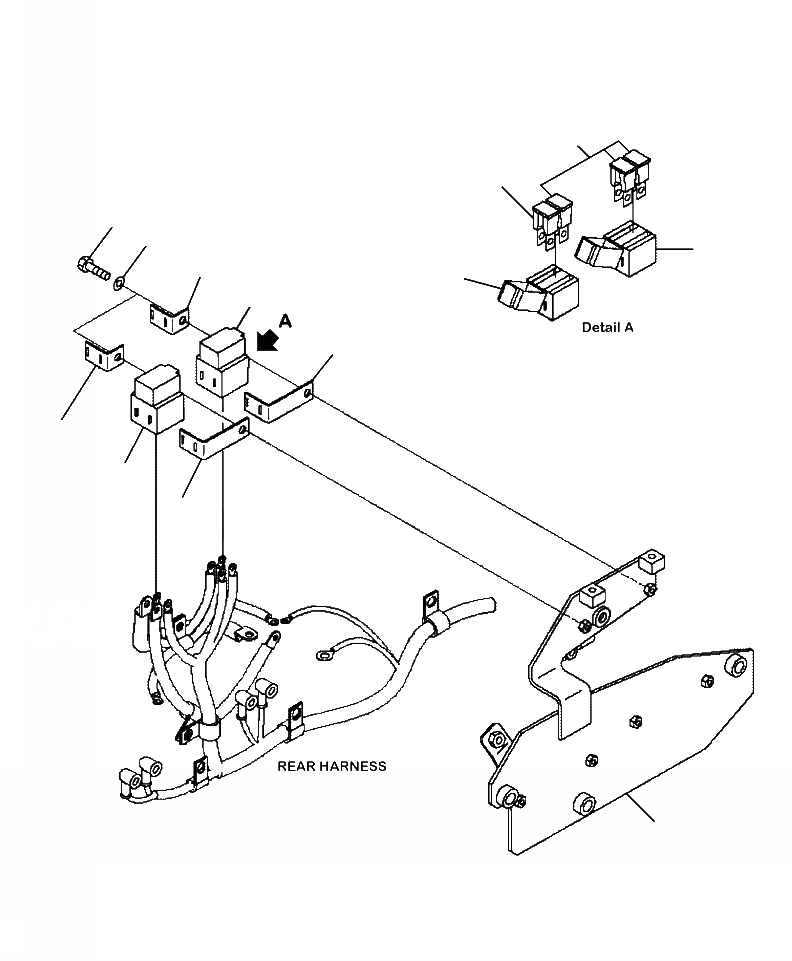 A

Detail A

REAR HARNESS