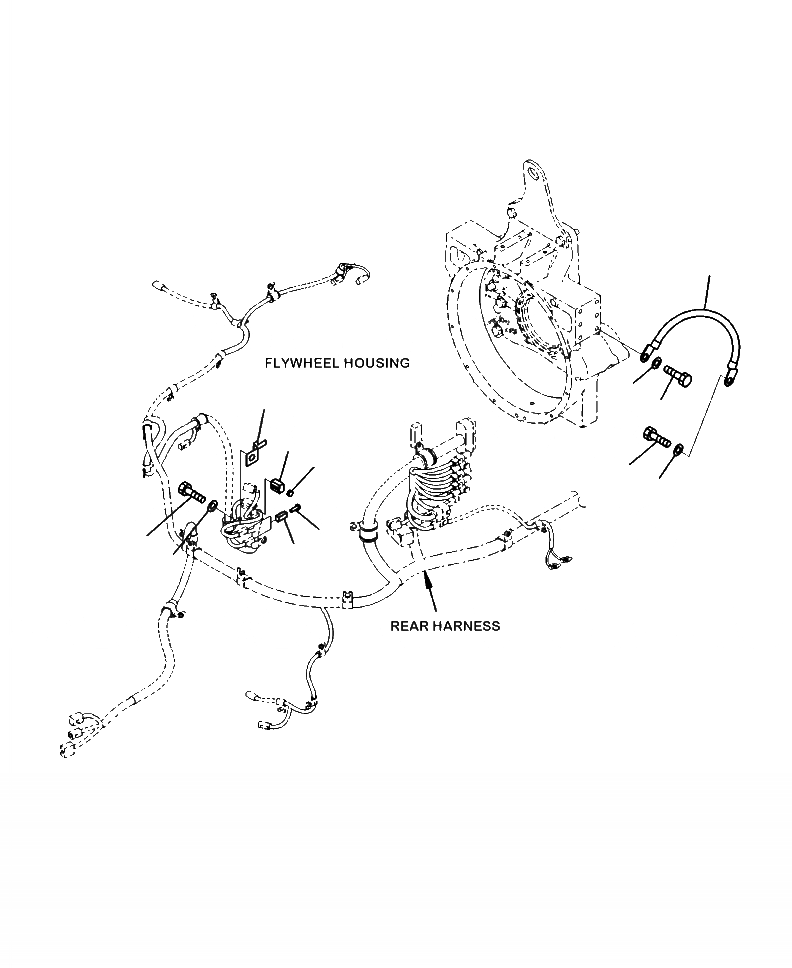 FLYWHEEL HOUSING

REAR HARNESS