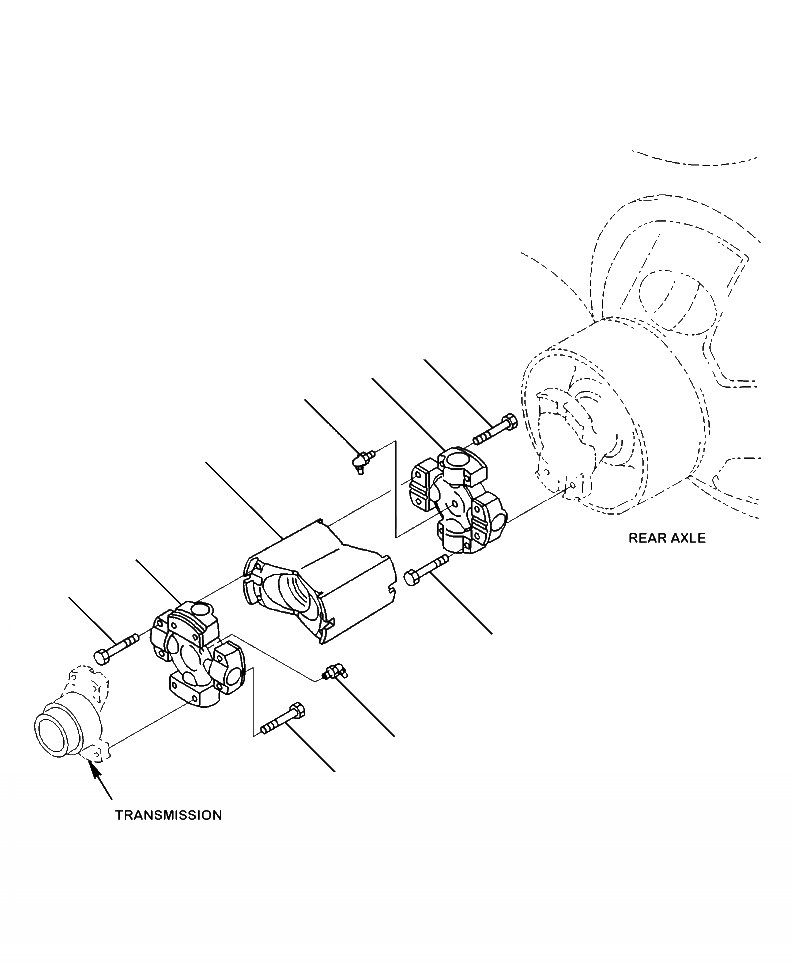 REAR AXLE

TRANSMISSION