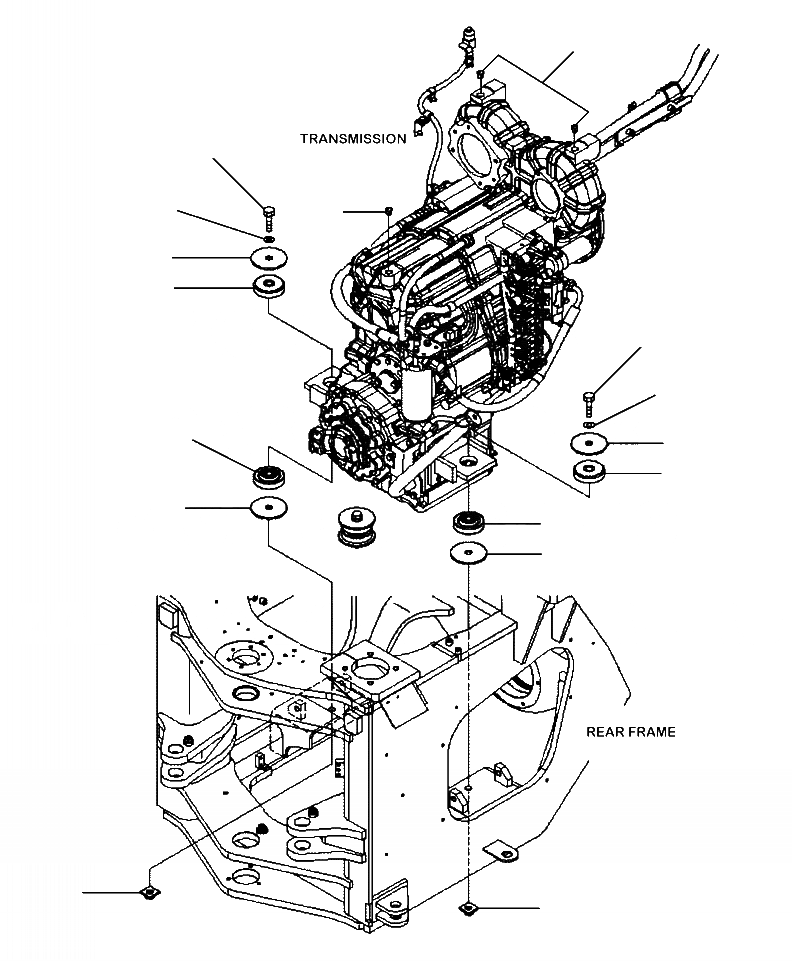 TRANSMISSION

REAR FRAME