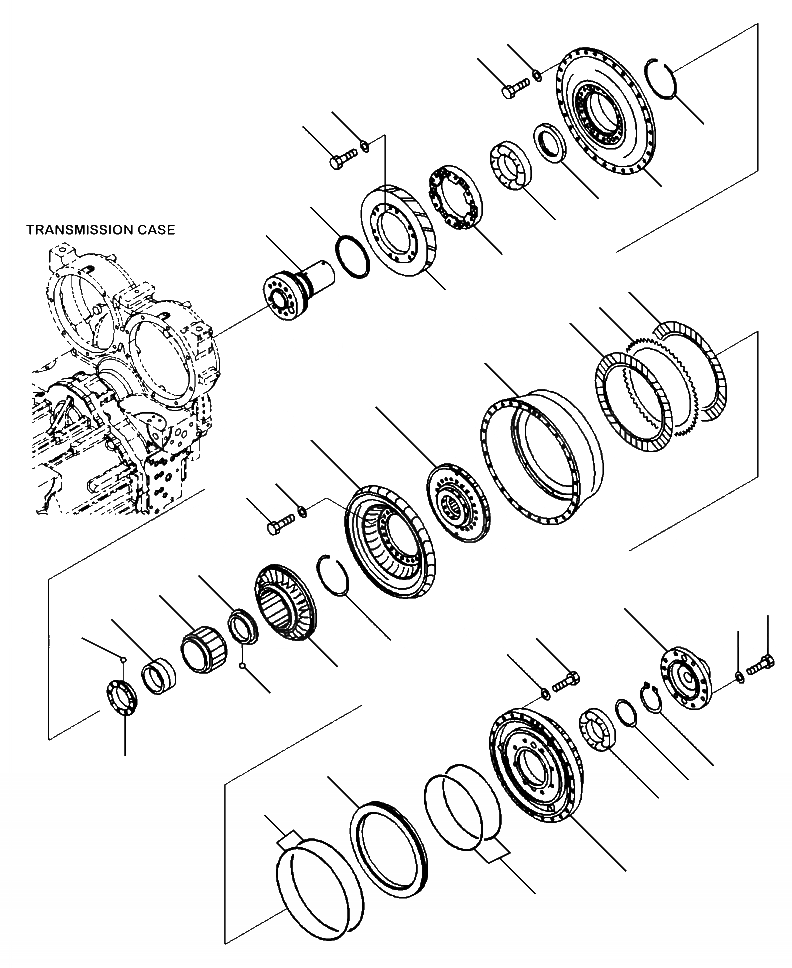 TRANSMISSION CASE