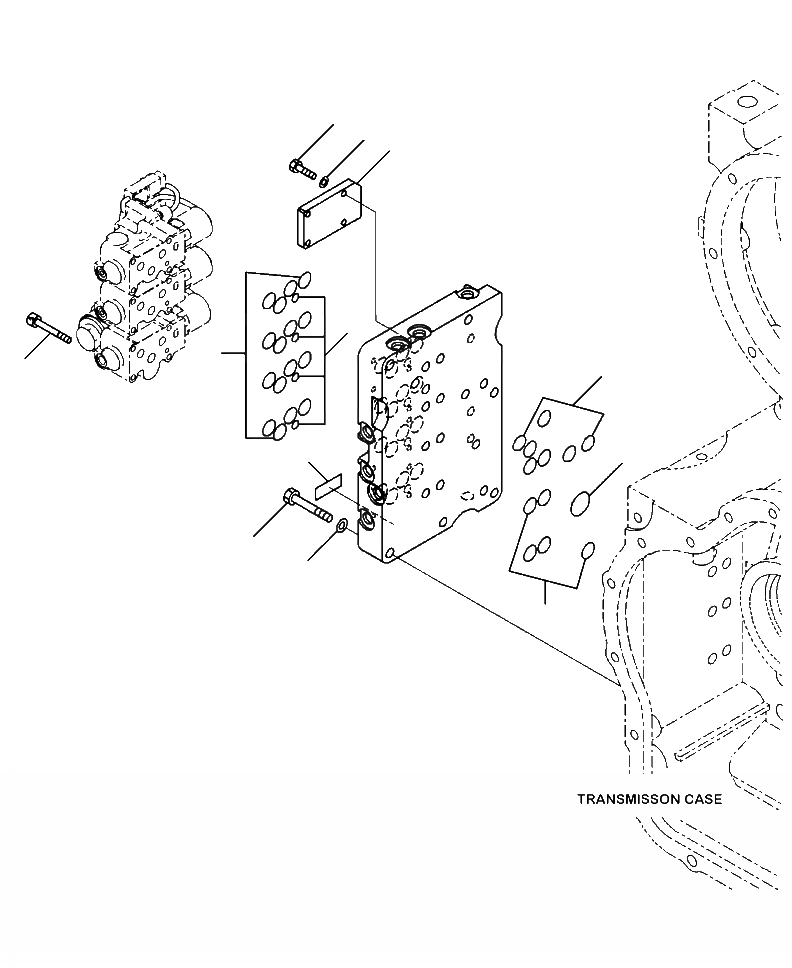 TRANSMISSON CASE