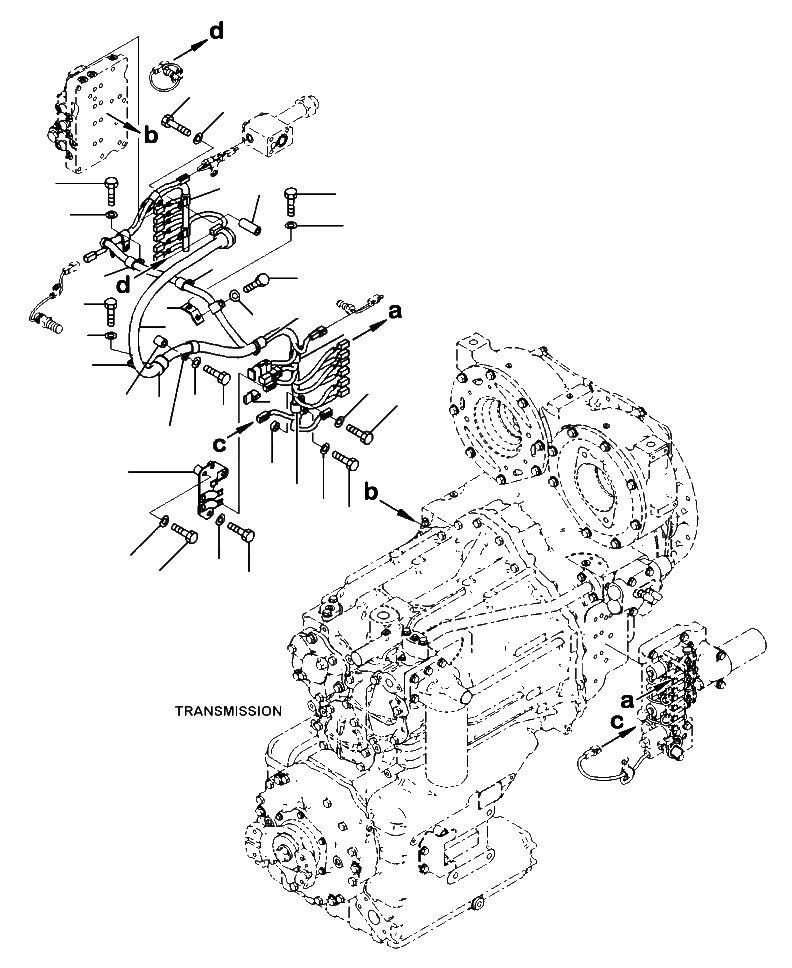 d
b
d
a
c
b
TRANSMISSION
a
c