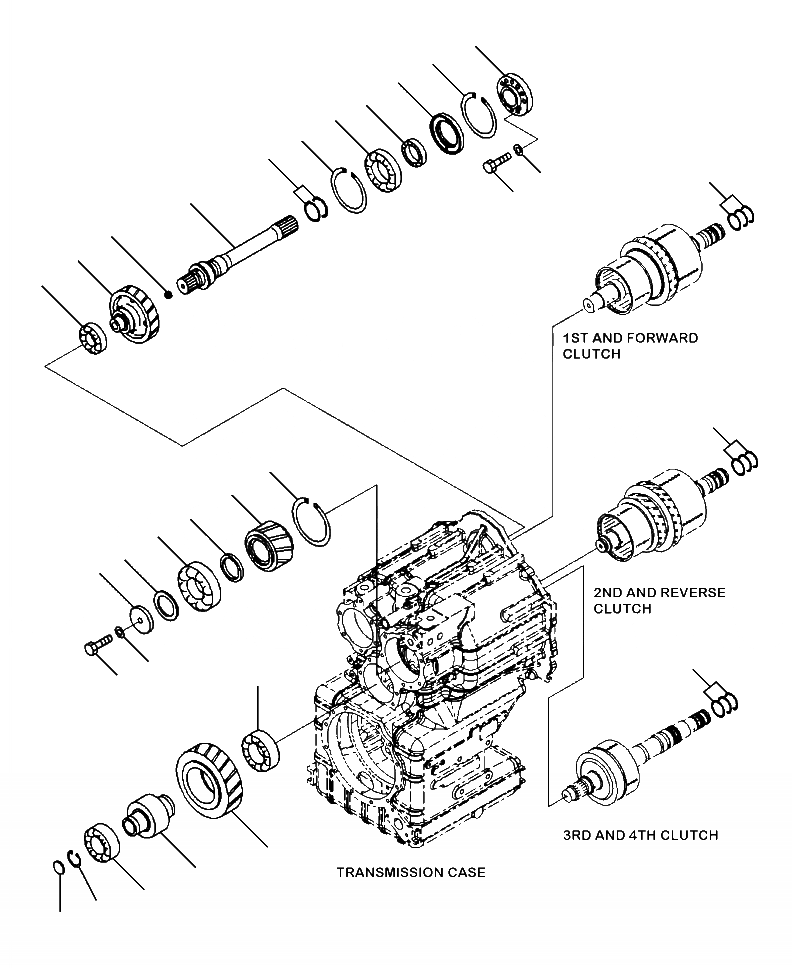 1ST AND FORWARD CLUTCH

2ND AND REVERSE CLUTCH

3RD AND 4TH CLUTCH

TRANSMISSION CASE