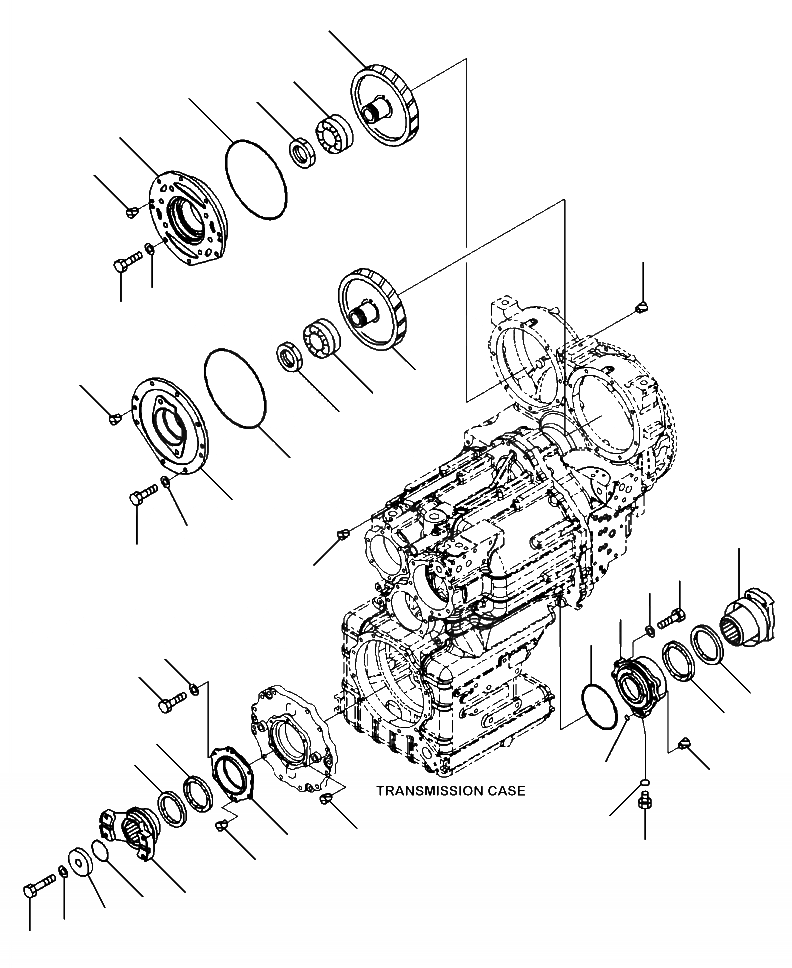 TRANSMISSION CASE