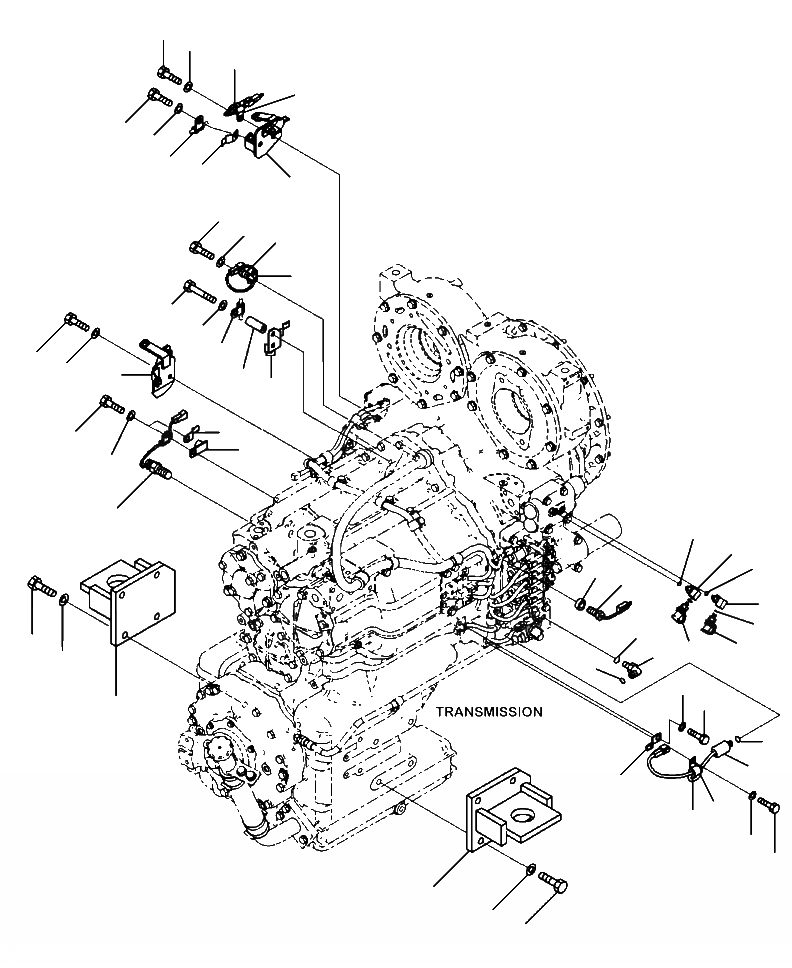 TRANSMISSION