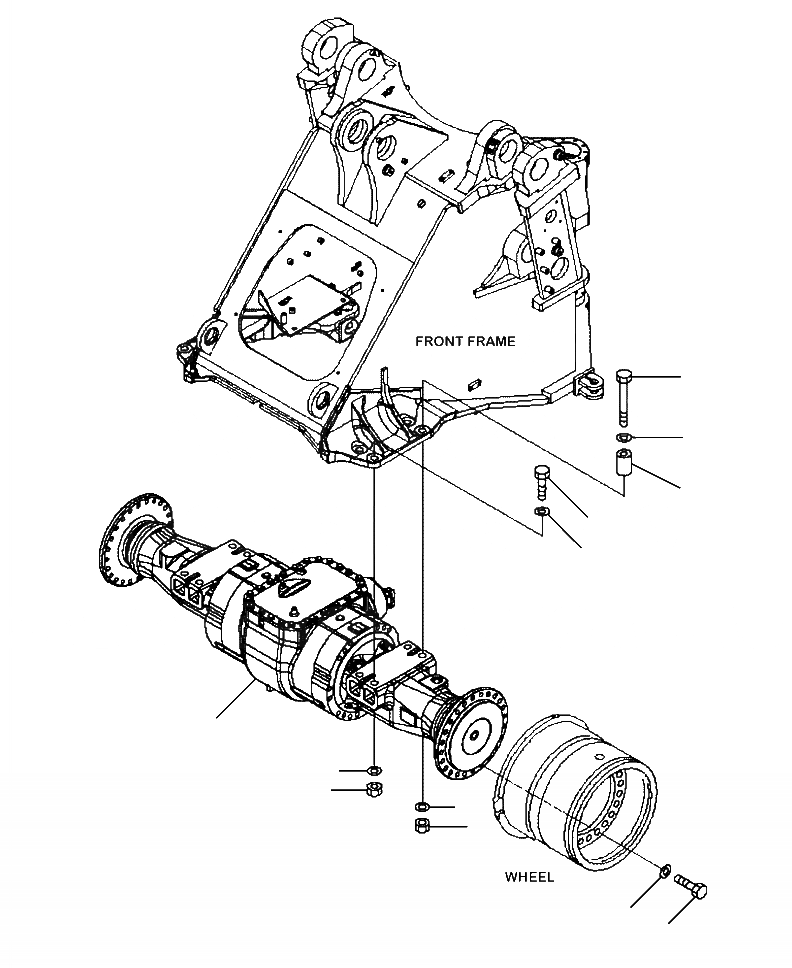 FRONT FRAME

WHEEL