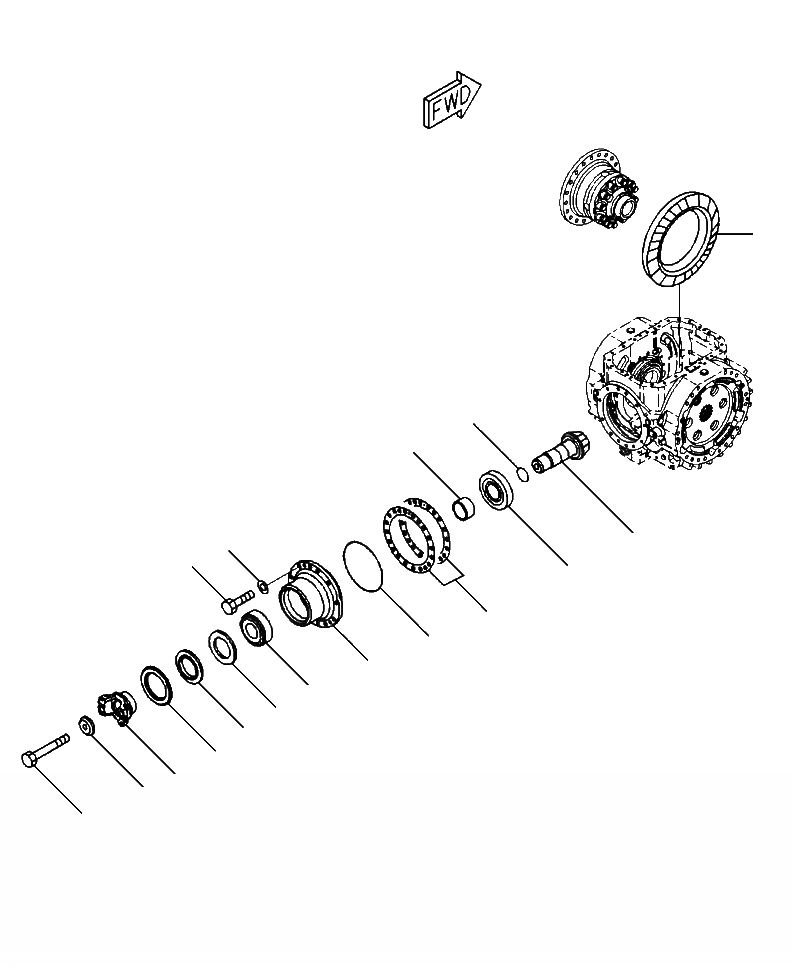 FWD