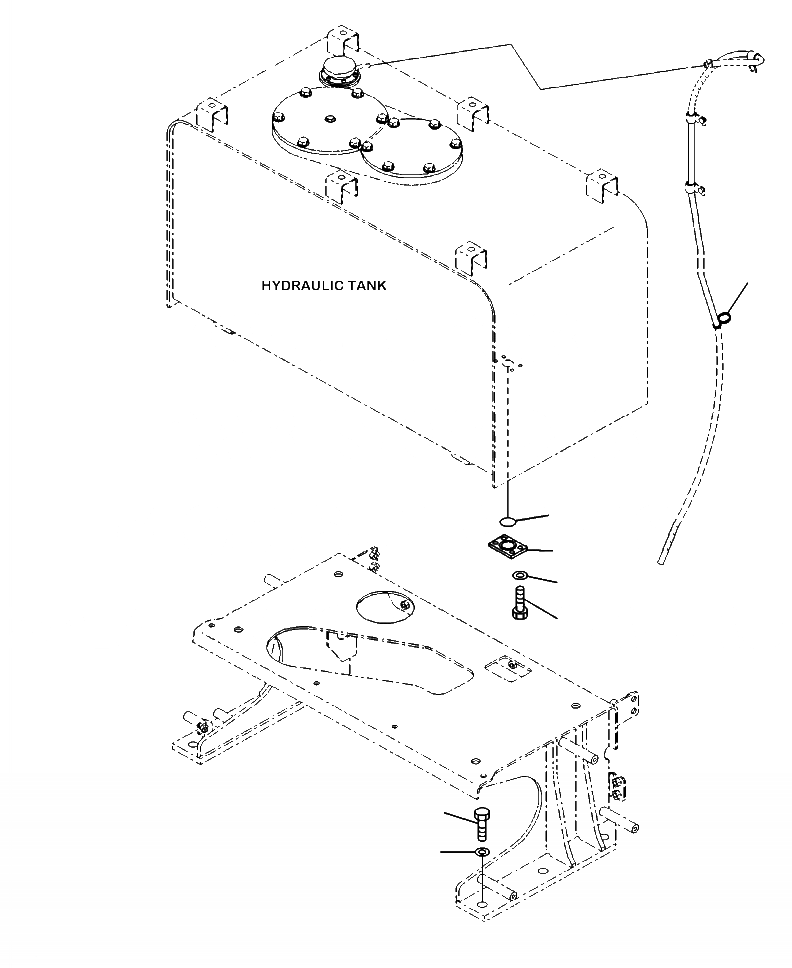 HYDRAULIC TANK