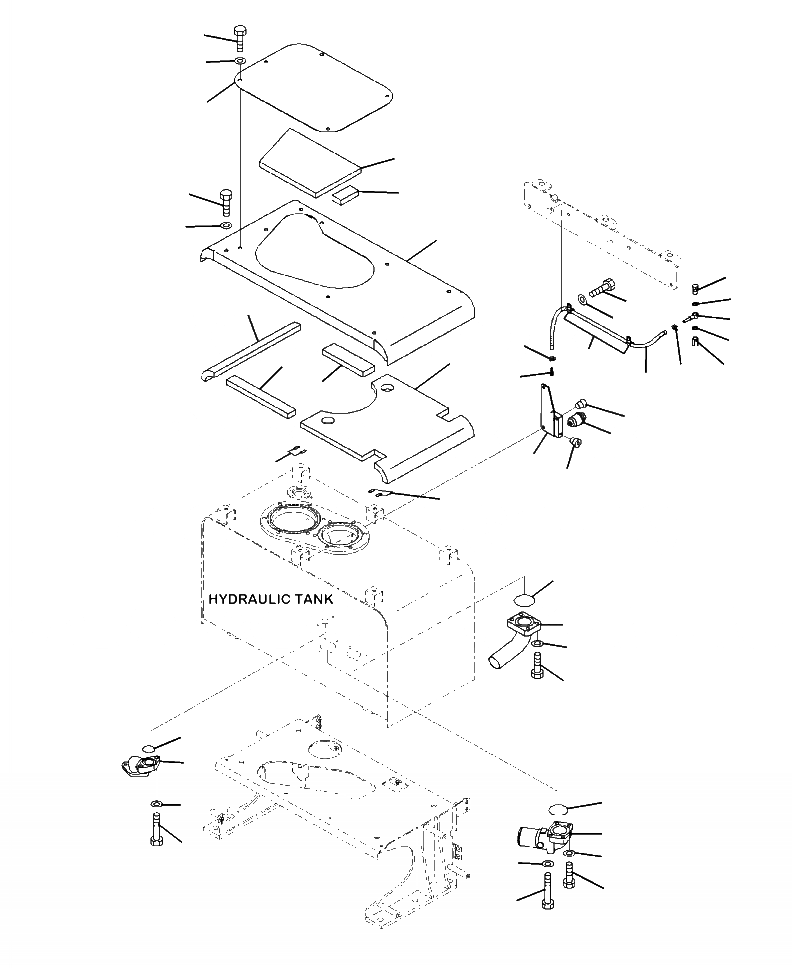 HYDRAULIC TANK