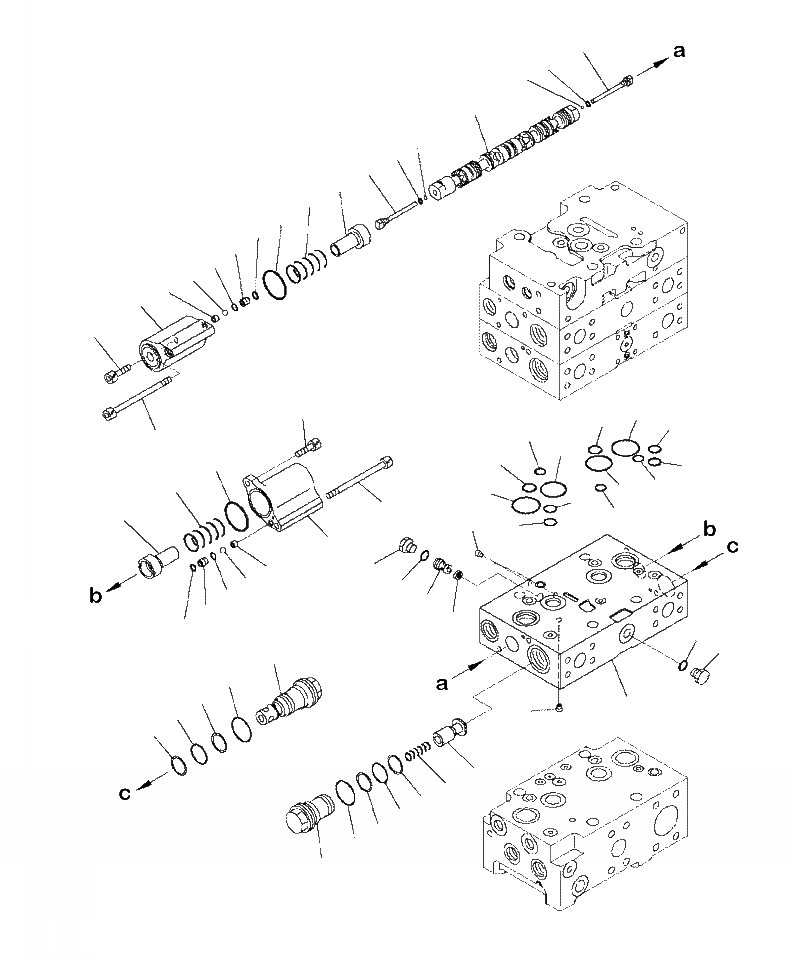 a
b
c
b
a
c