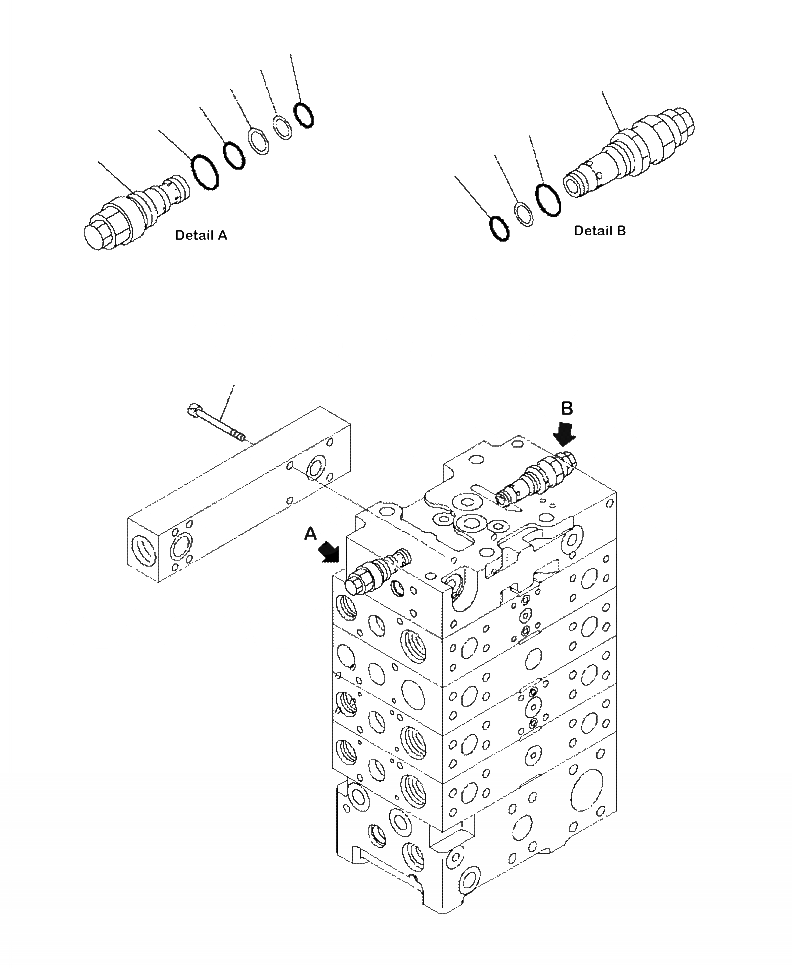 Detail A

Detail B

B

A