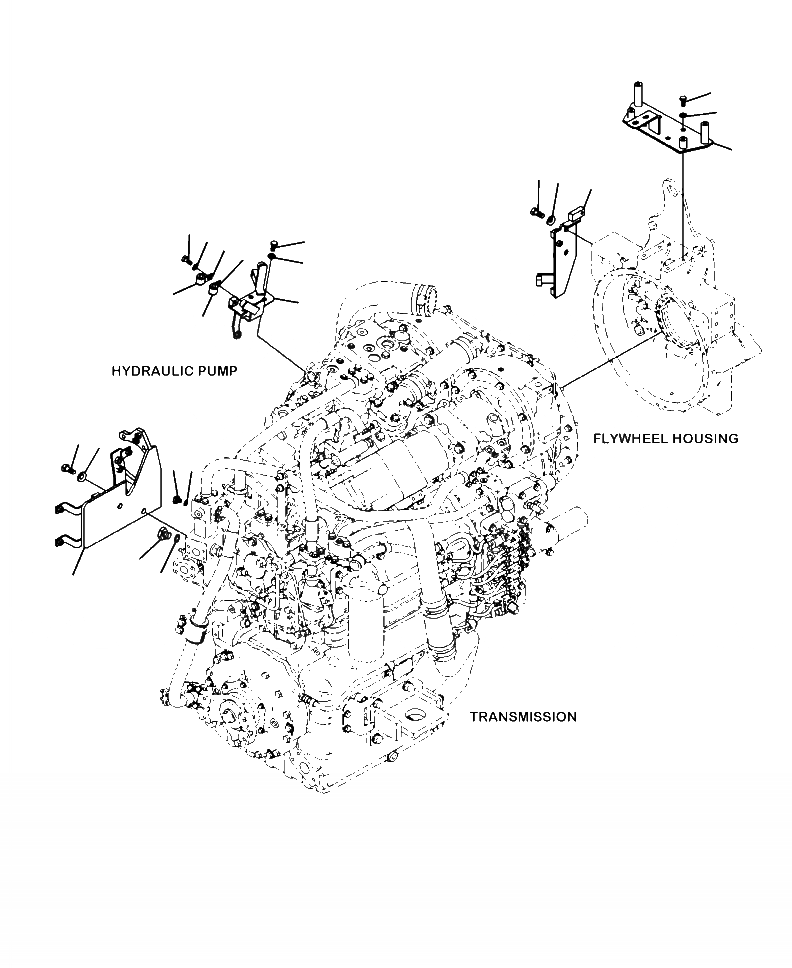 HYDRAULIC PUMP

FLYWHEEL HOUSING

TRANSMISSION