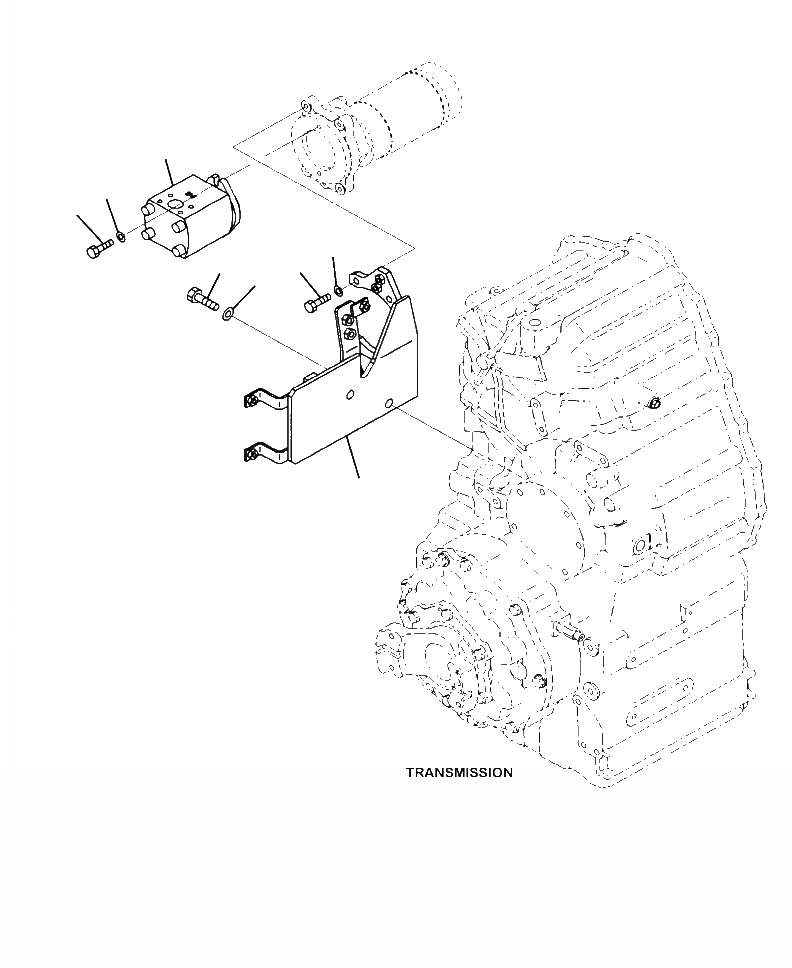 TRANSMISSION