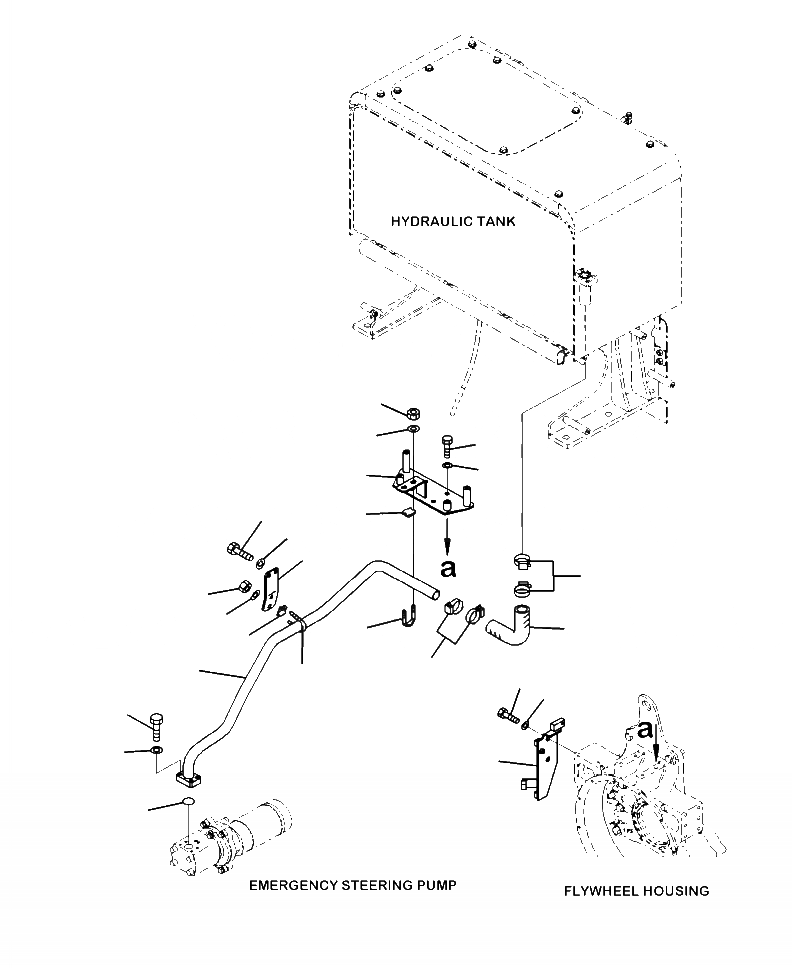 HYDRAULIC TANK

a

a

EMERGENCY STEERING PUMP

FLYWHEEL HOUSING