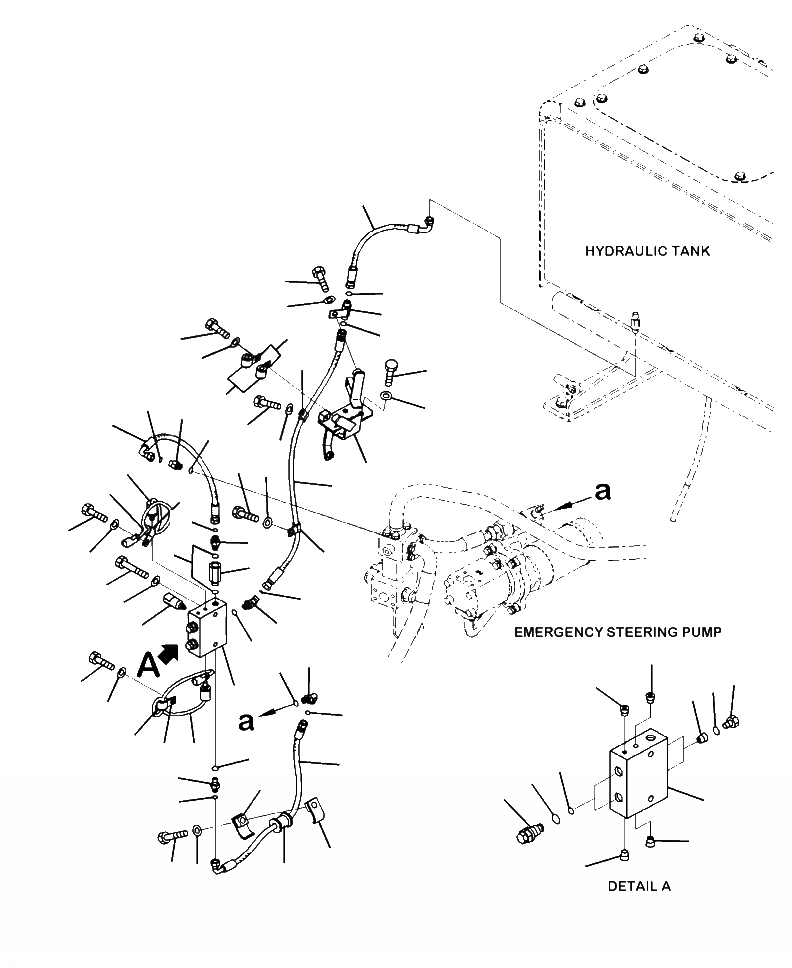 HYDRAULIC TANK

a

EMERGENCY STEERING PUMP

A

a

DETAIL A