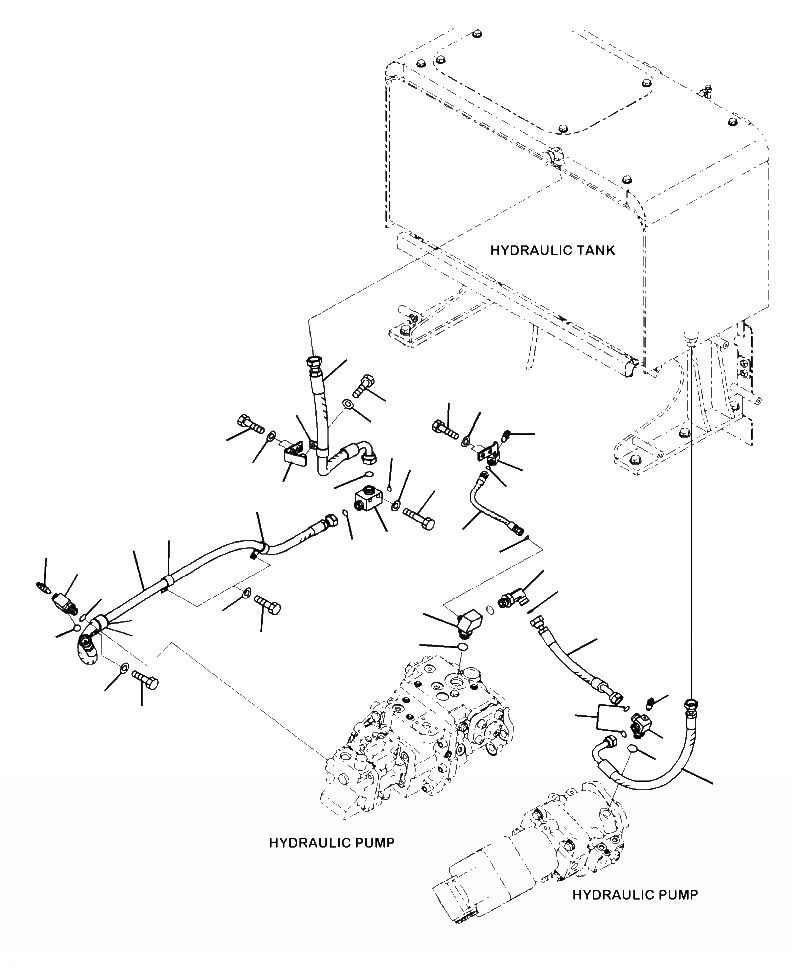 HYDRAULIC TANK

HYDRAULIC PUMP

HYDRAULIC PUMP