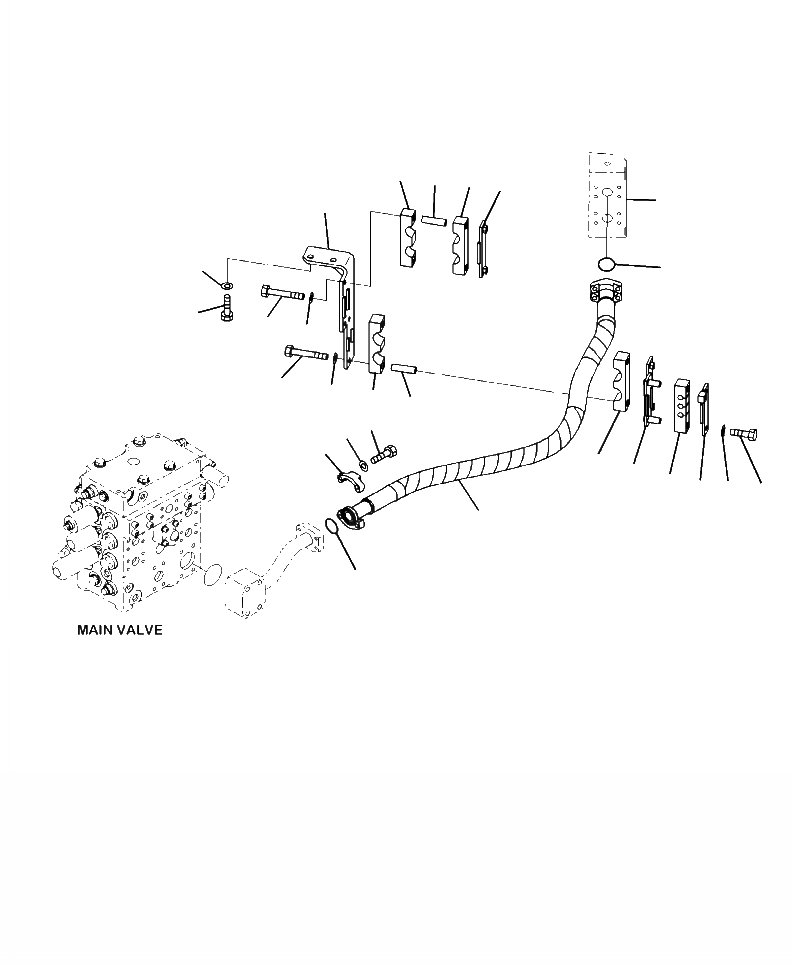 MAIN VALVE