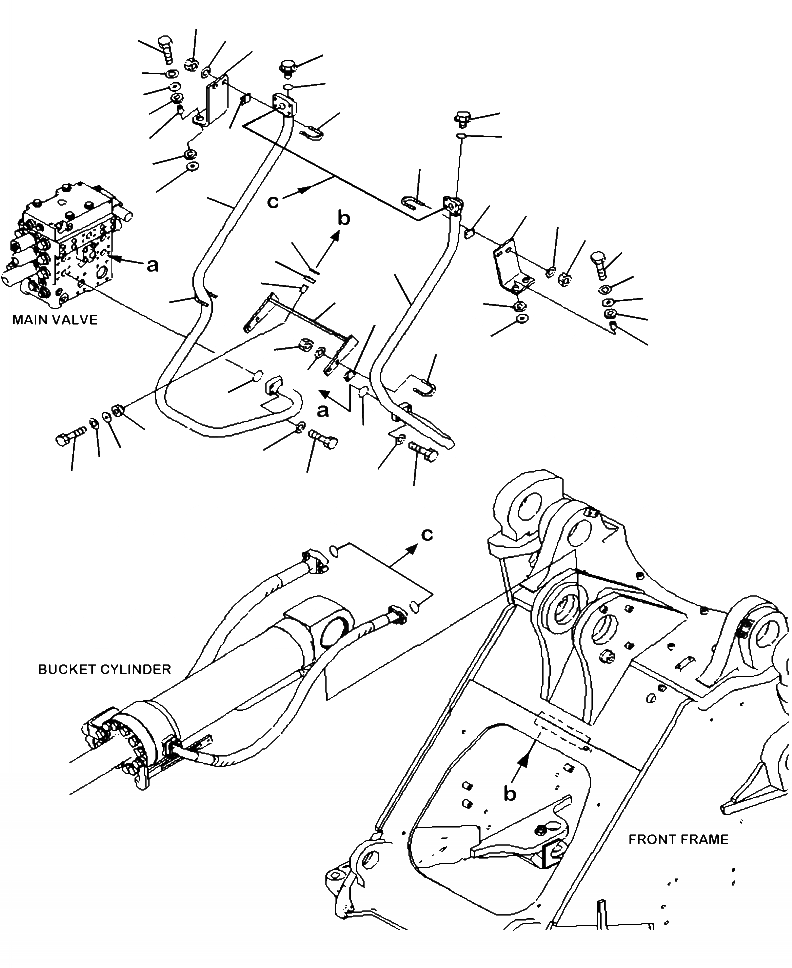 c
b
a
MAIN VALVE
a
c
BUCKET CYLINDER
b
FRONT FRAME