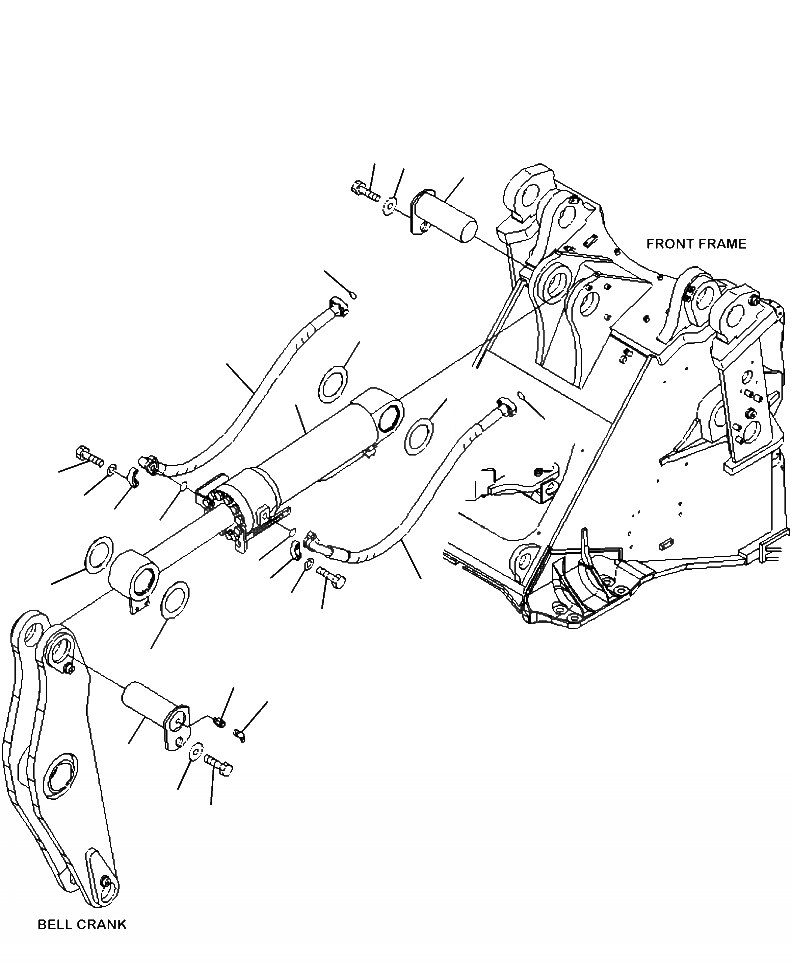 FRONT FRAME

BELL CRANK