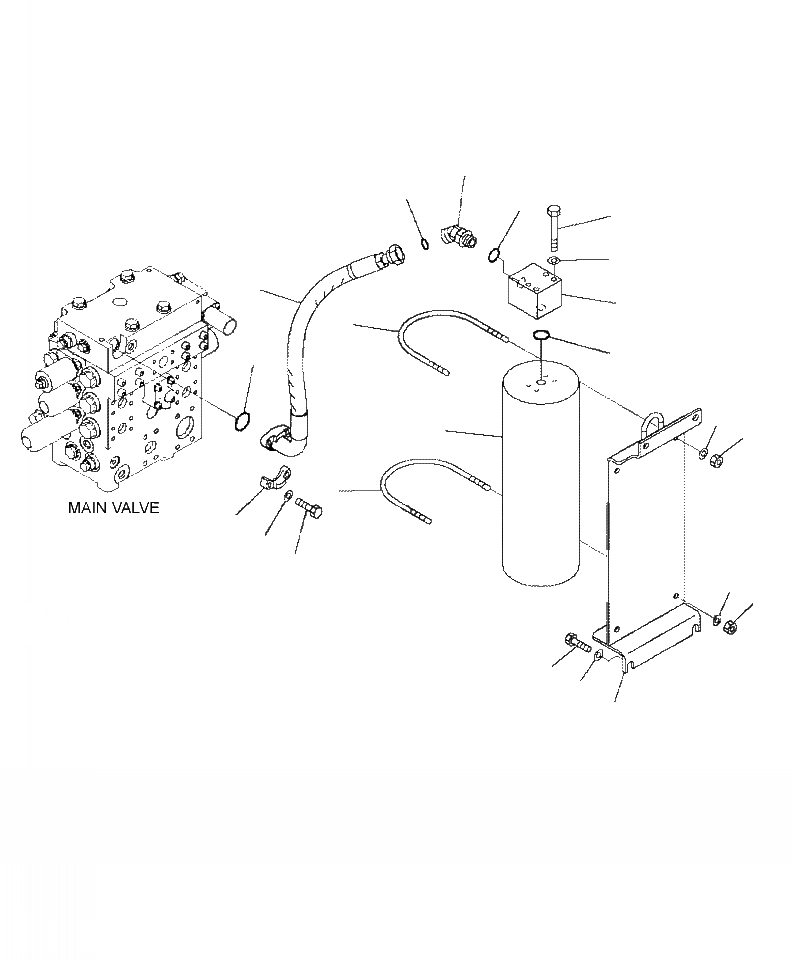 MAIN VALVE