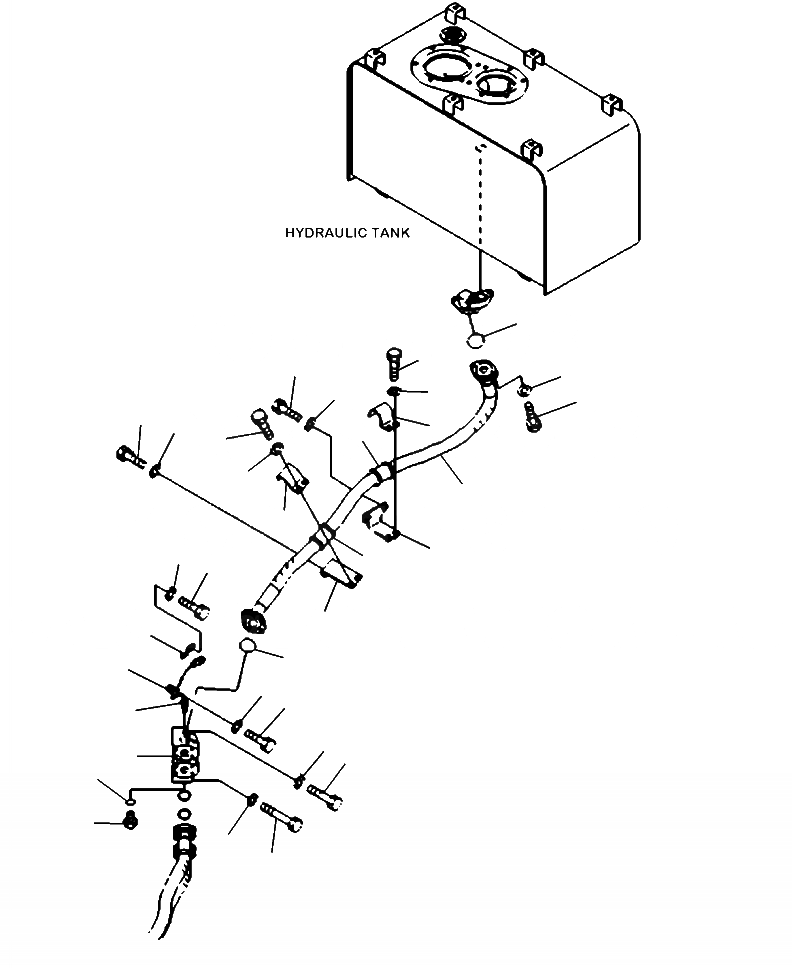 HYDRAULIC TANK