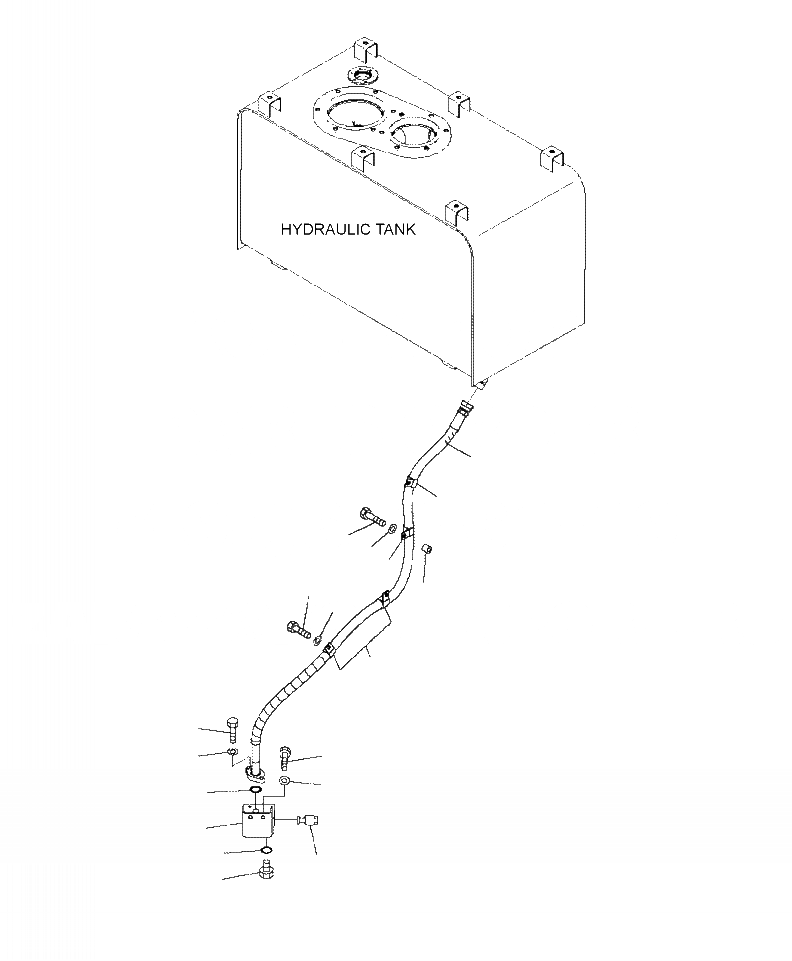 HYDRAULIC TANK