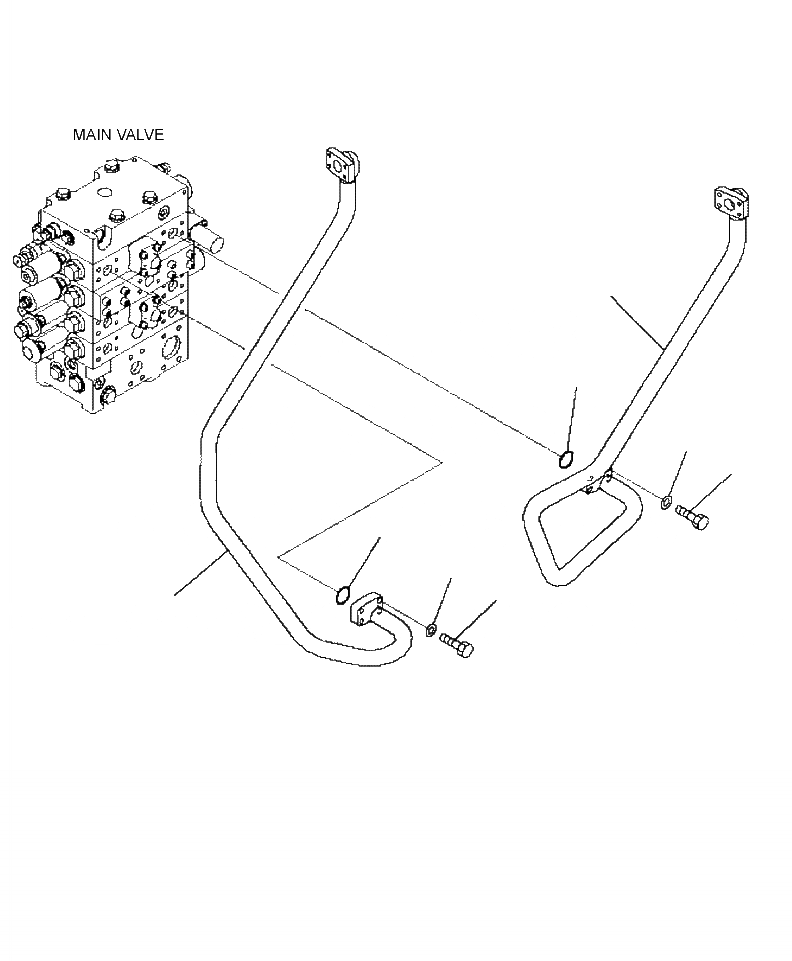 MAIN VALVE