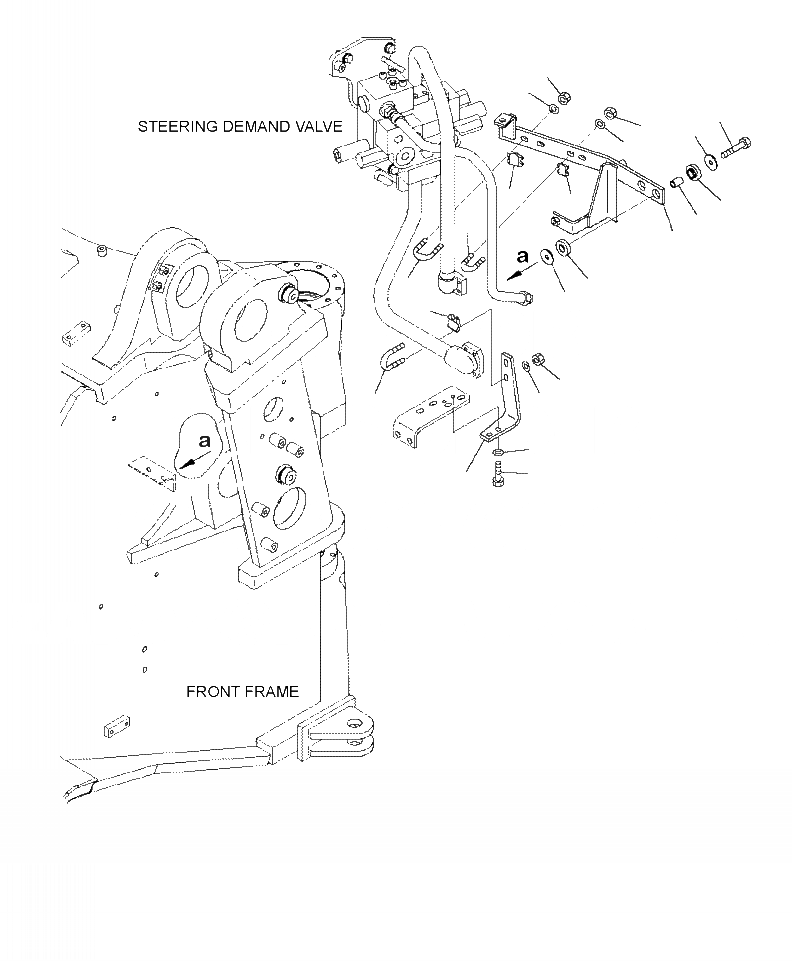 STEERING DEMAND VALVE

a

a

FRONT FRAME