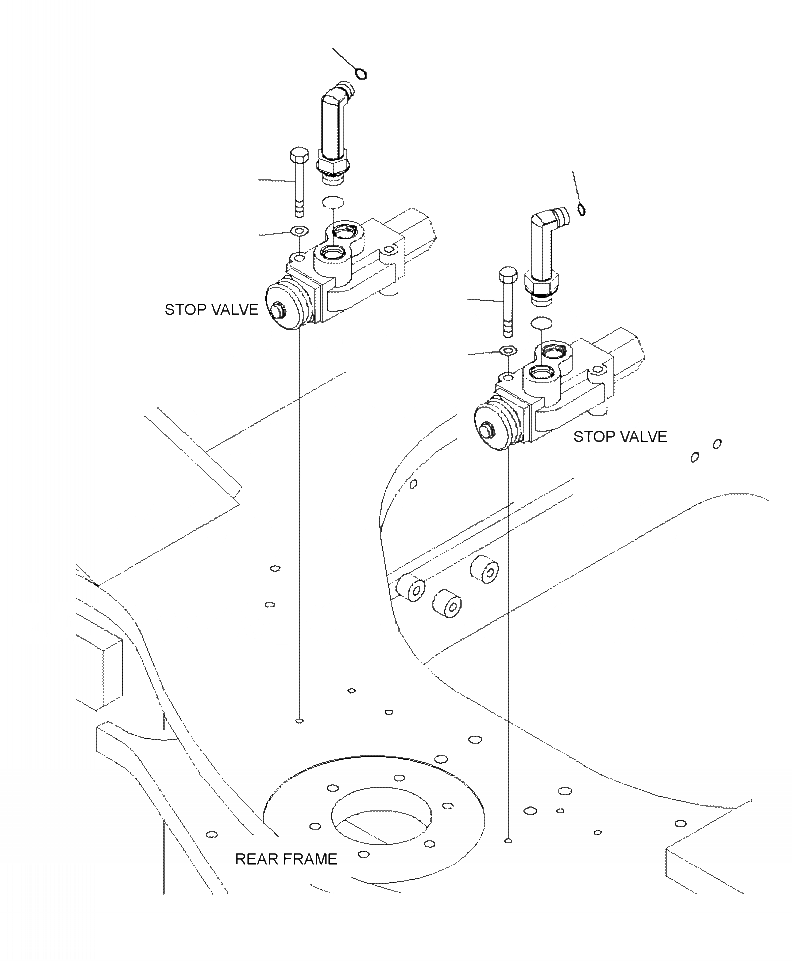 STOP VALVE

STOP VALVE

REAR FRAME