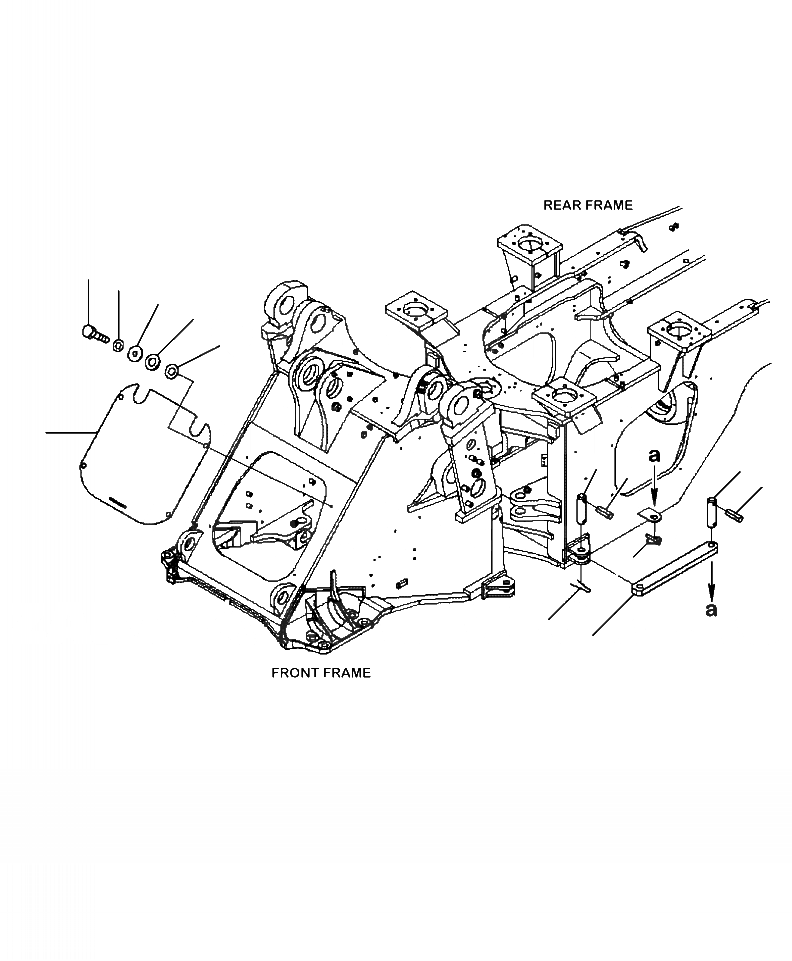 REAR FRAME

a

a

FRONT FRAME