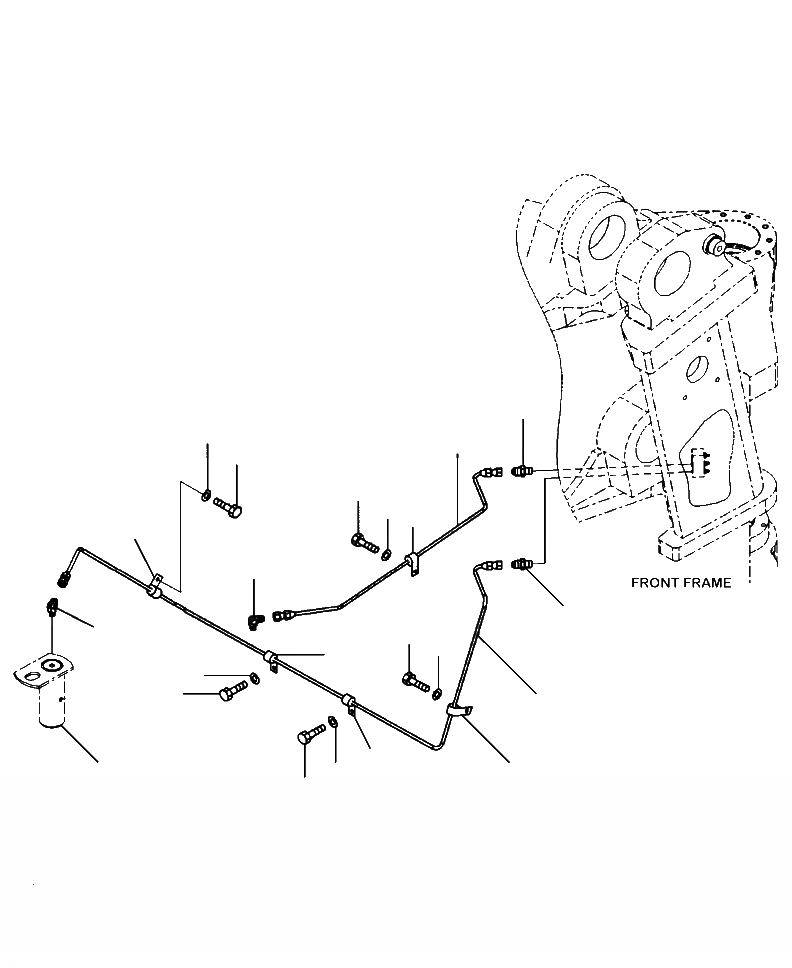 FRONT FRAME