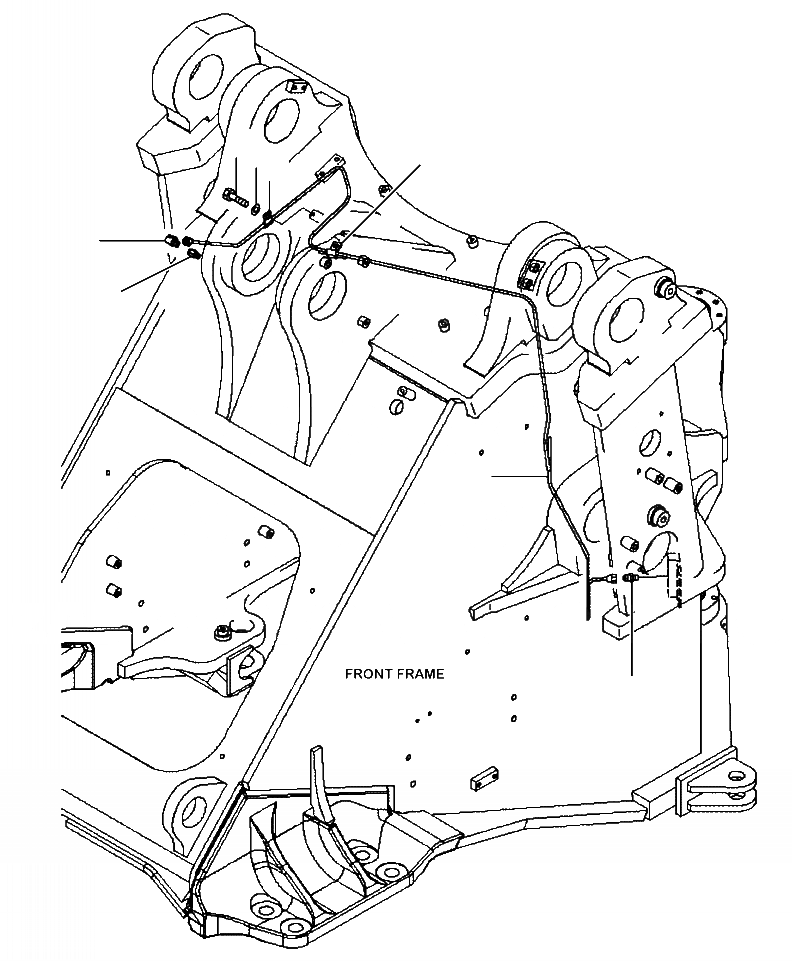 FRONT FRAME