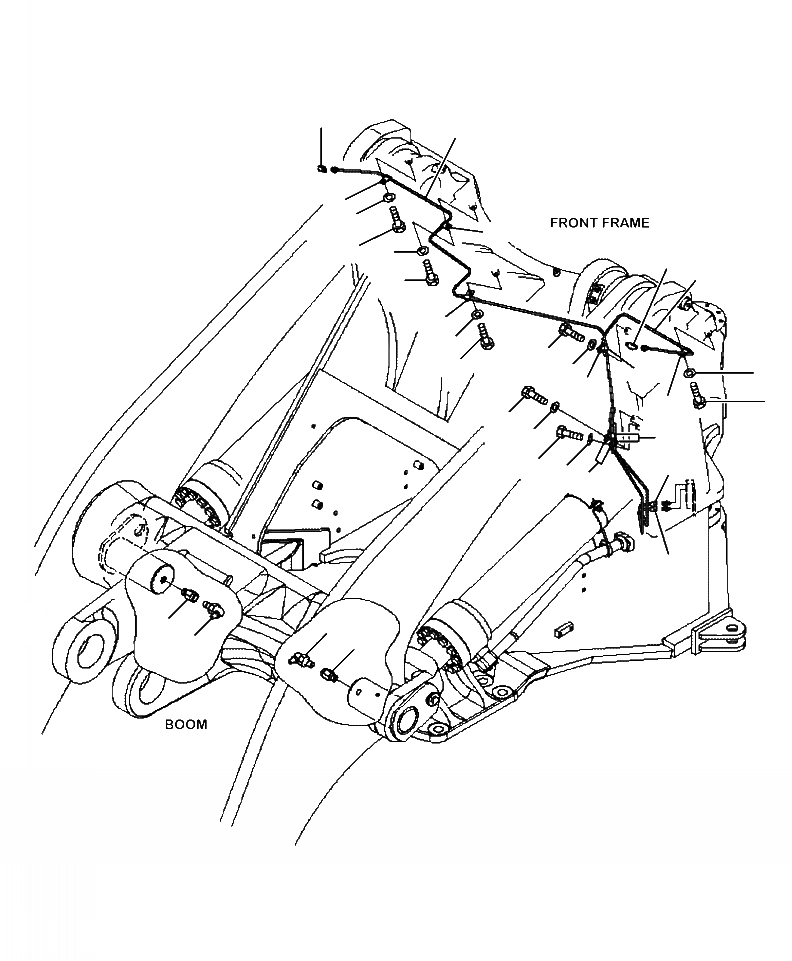 FRONT FRAME

BOOM